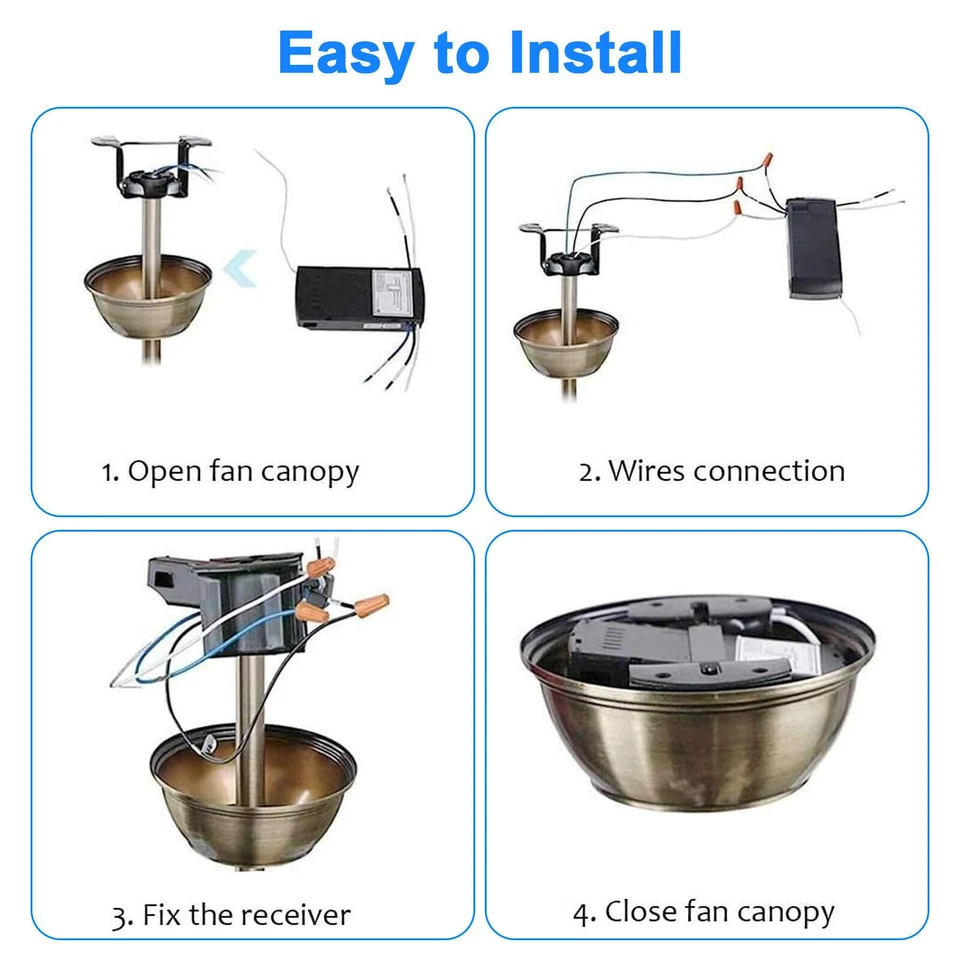 Easy to Install

1. Open fan canopy

2. Wires connection

3. Fix the receiver

4. Close fan canopy