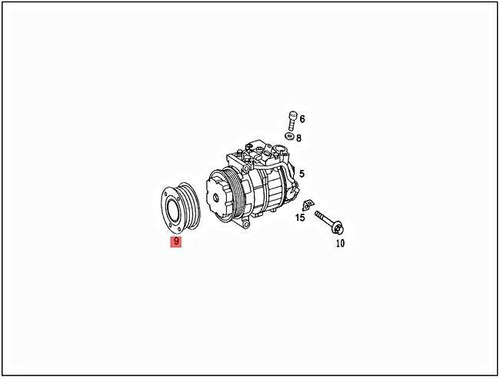 6
8
5
15
10
9