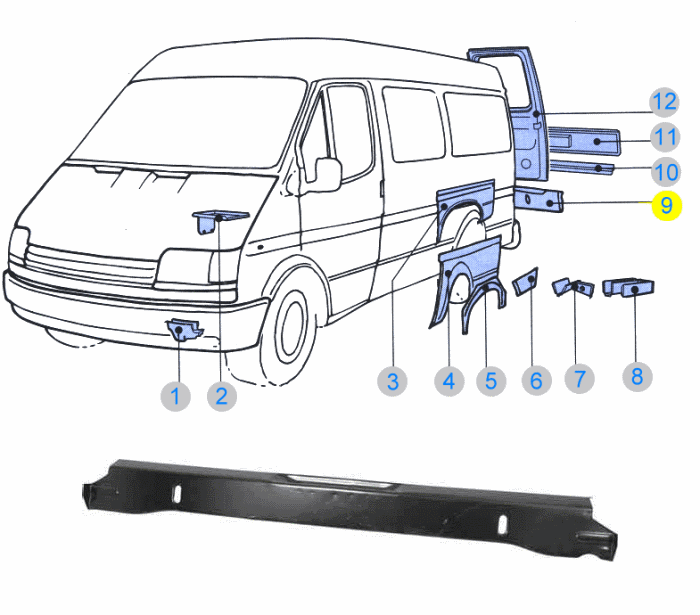 12
11
10
9
1
2
3
4
5
6
7
8