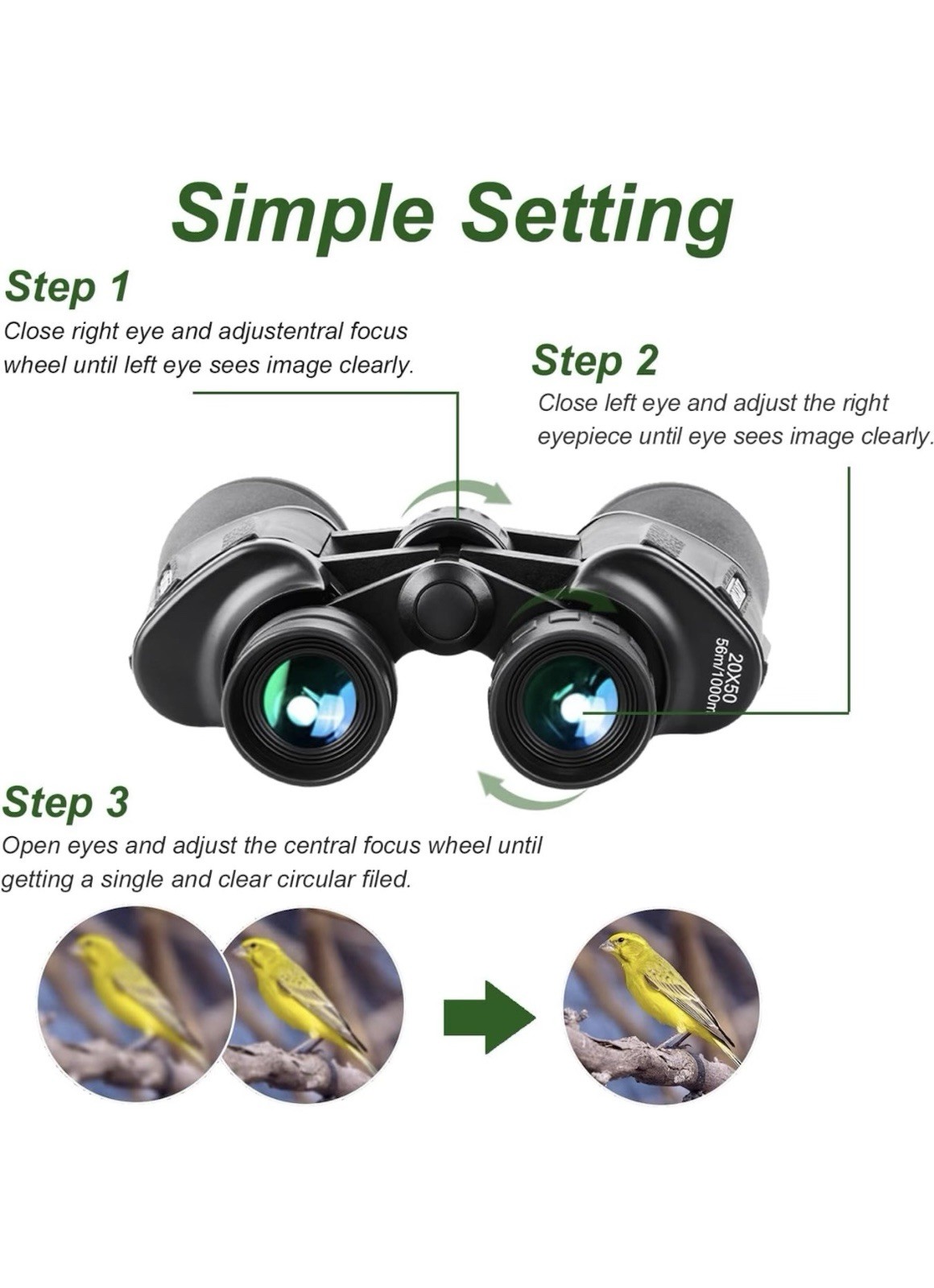 Simple Setting

Step 1
Close right eye and adjustentral focus wheel until left eye sees image clearly.

Step 2
Close left eye and adjust the right eyepiece until eye sees image clearly.

20X50
56m/1000m

Step 3
Open eyes and adjust the central focus wheel until getting a single and clear circular filed.