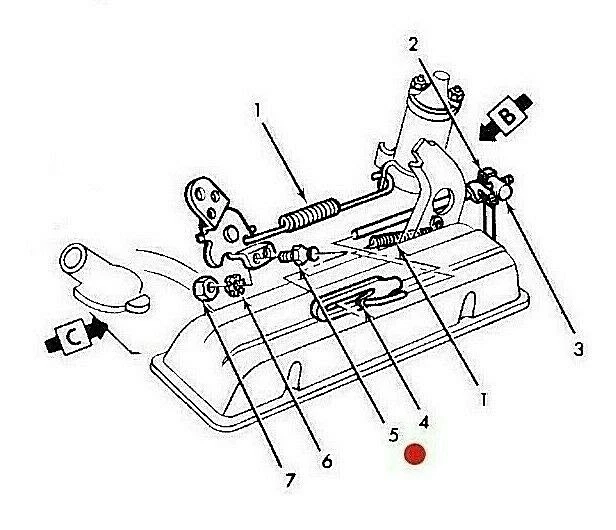 2
1
B
3
C
1
4
5
6
7