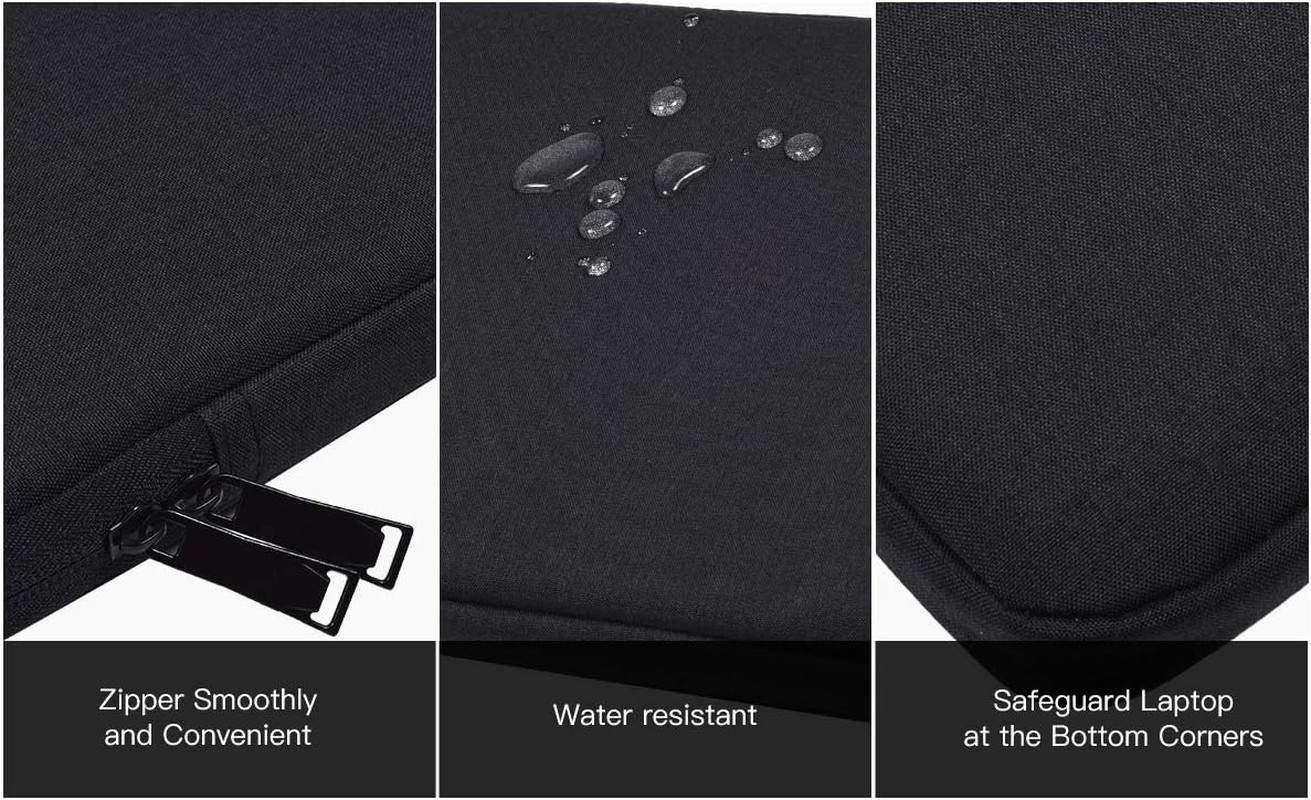 Zipper Smoothly and Convenient

Water resistant

Safeguard Laptop at the Bottom Corners