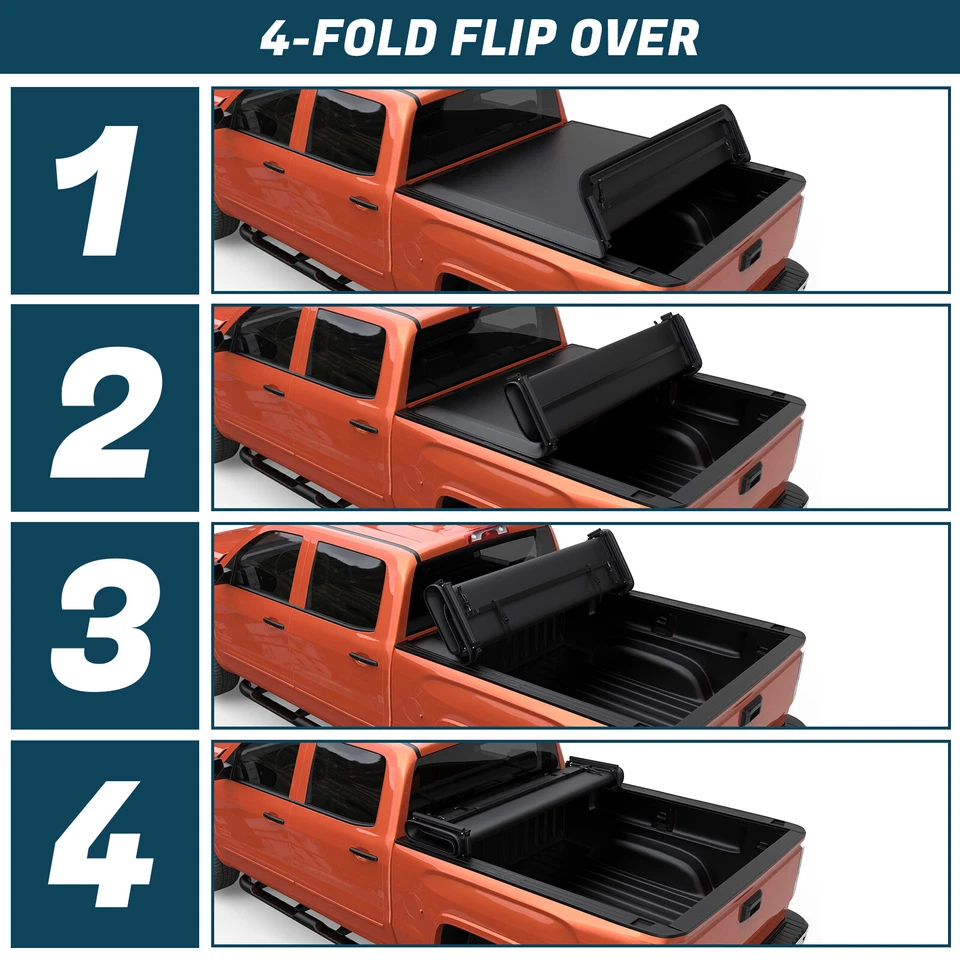 4-FOLD FLIP OVER

1

2

3

4