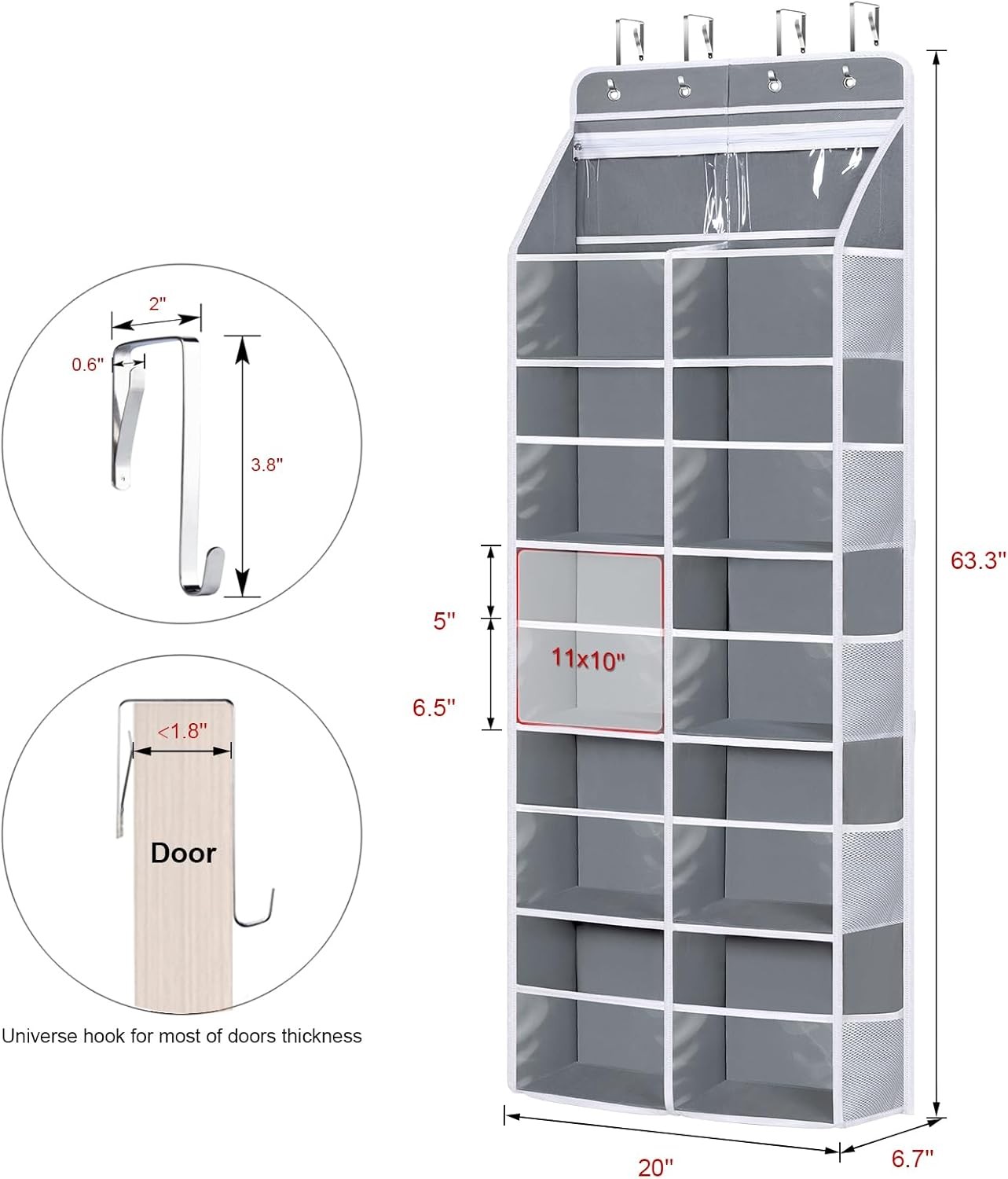 2"

0.6"

3.8"

<1.8"

Door

Universe hook for most of doors thickness

5"

11x10"

6.5"

63.3"

20"

6.7"