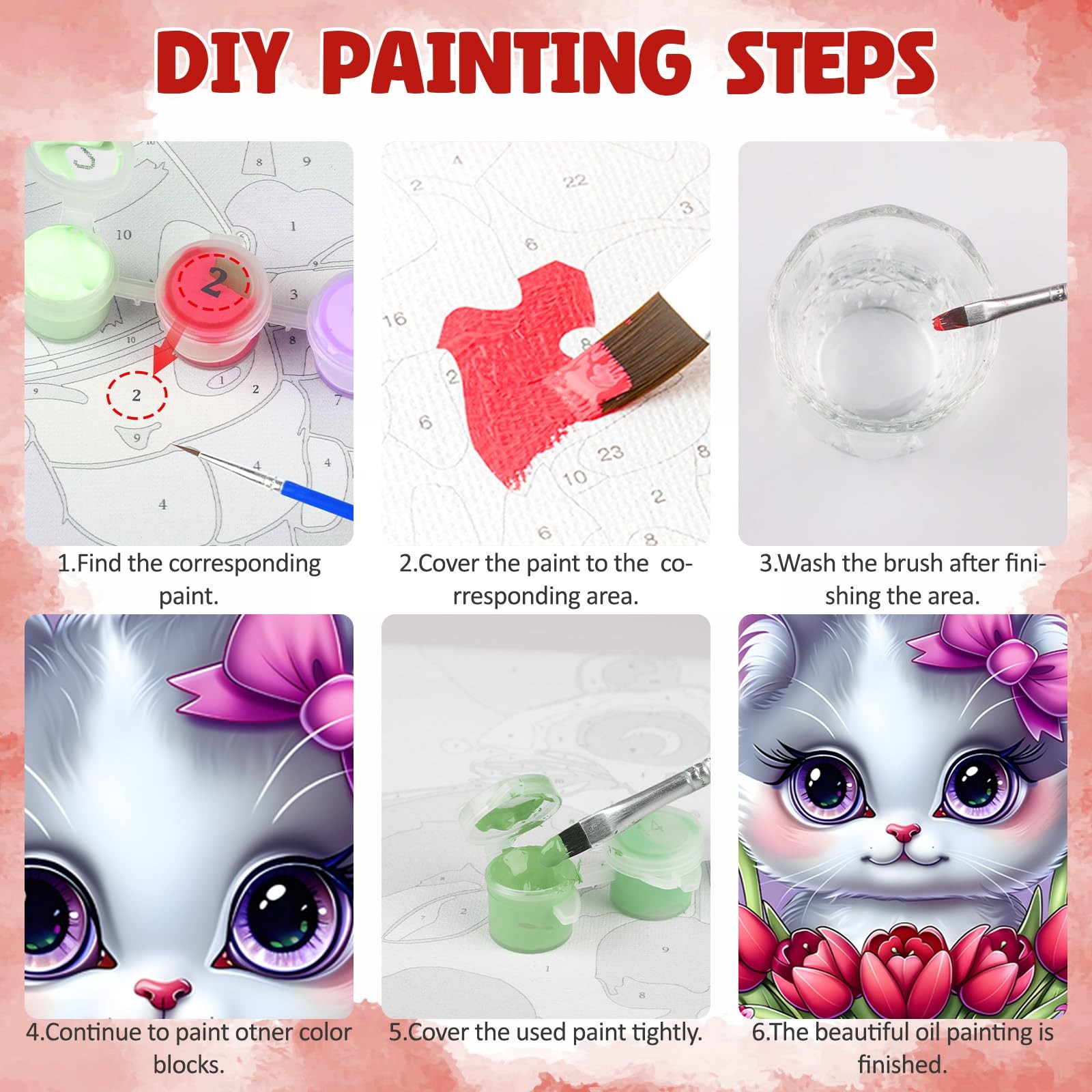 DIY PAINTING STEPS

1.Find the corresponding paint.

2.Cover the paint to the corresponding area.

3.Wash the brush after finishing the area.

4.Continue to paint otner color blocks.

5.Cover the used paint tightly.

6.The beautiful oil painting is finished.