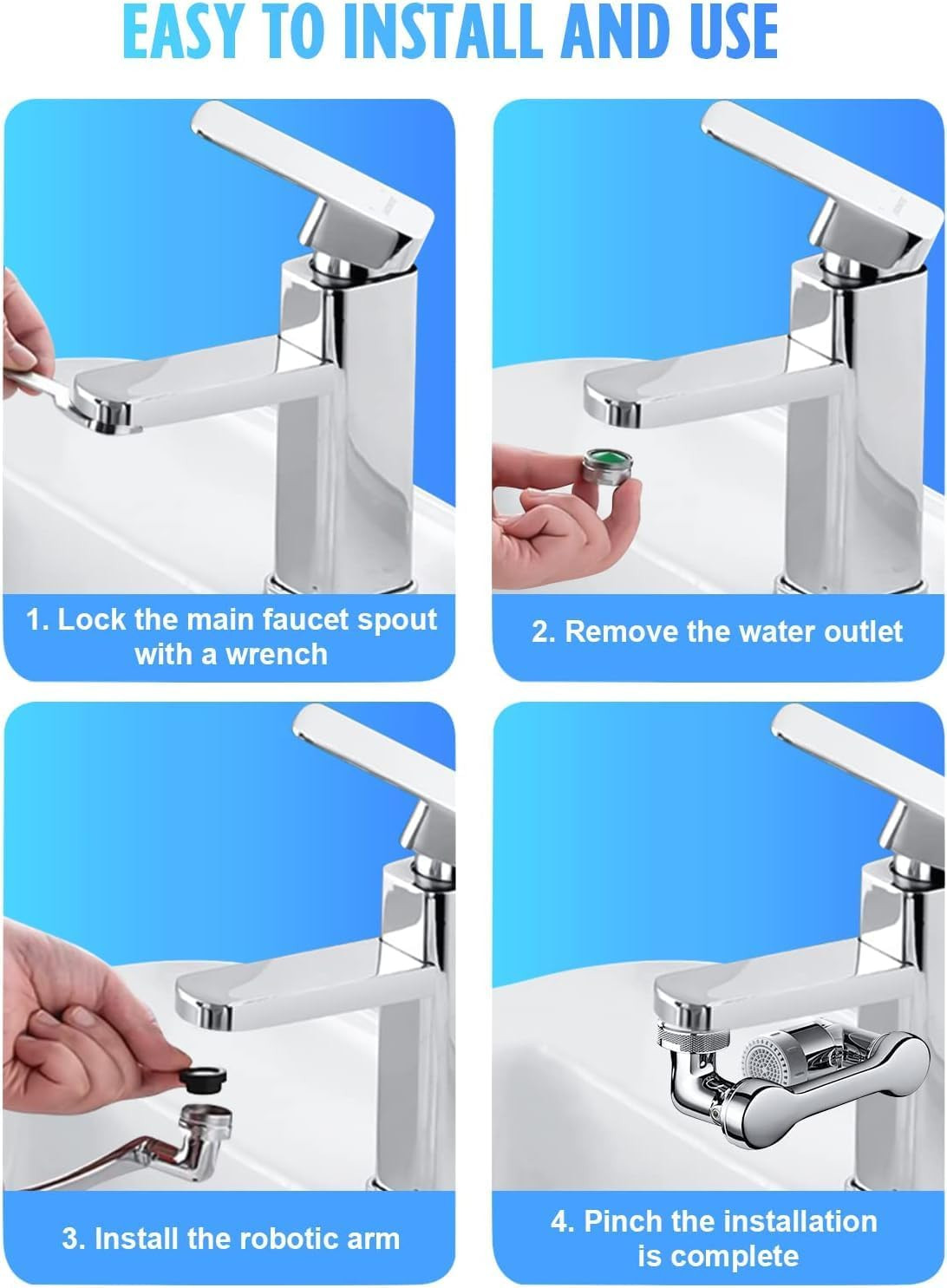 EASY TO INSTALL AND USE

1. Lock the main faucet spout with a wrench

2. Remove the water outlet

3. Install the robotic arm

4. Pinch the installation is complete