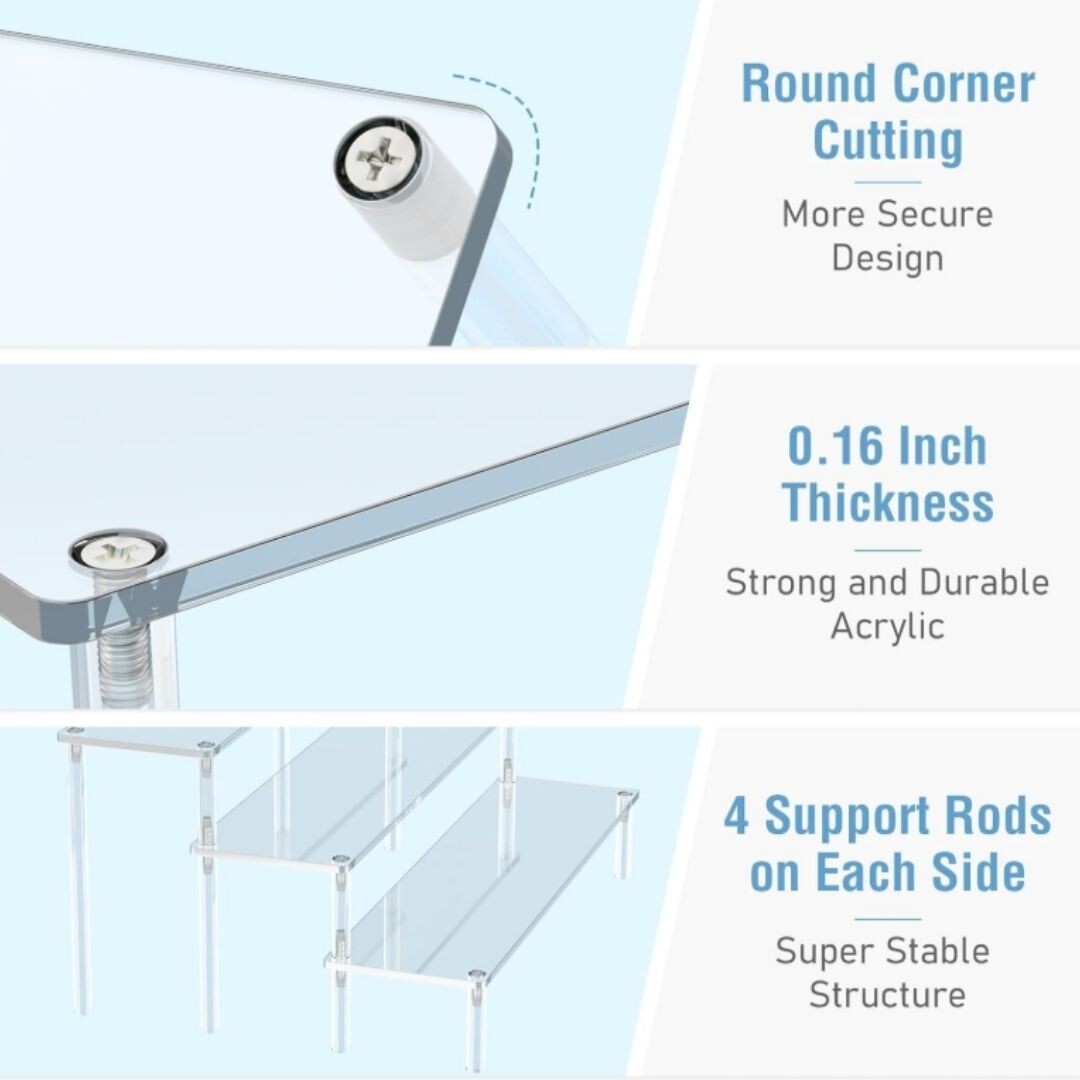 Round Corner Cutting

More Secure Design

0.16 Inch Thickness

Strong and Durable Acrylic

4 Support Rods on Each Side

Super Stable Structure