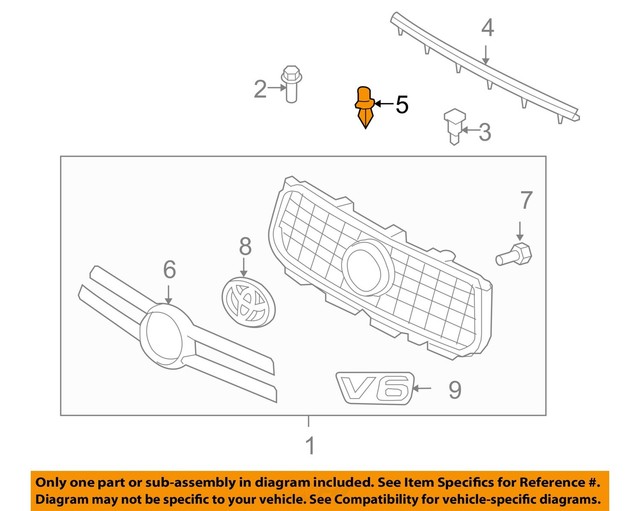 4
2
5
3
7
8
6
V6
9
1

Only one part or sub-assembly in diagram included. See Item Specifics for Reference #.
Diagram may not be specific to your vehicle. See Compatibility for vehicle-specific diagrams.