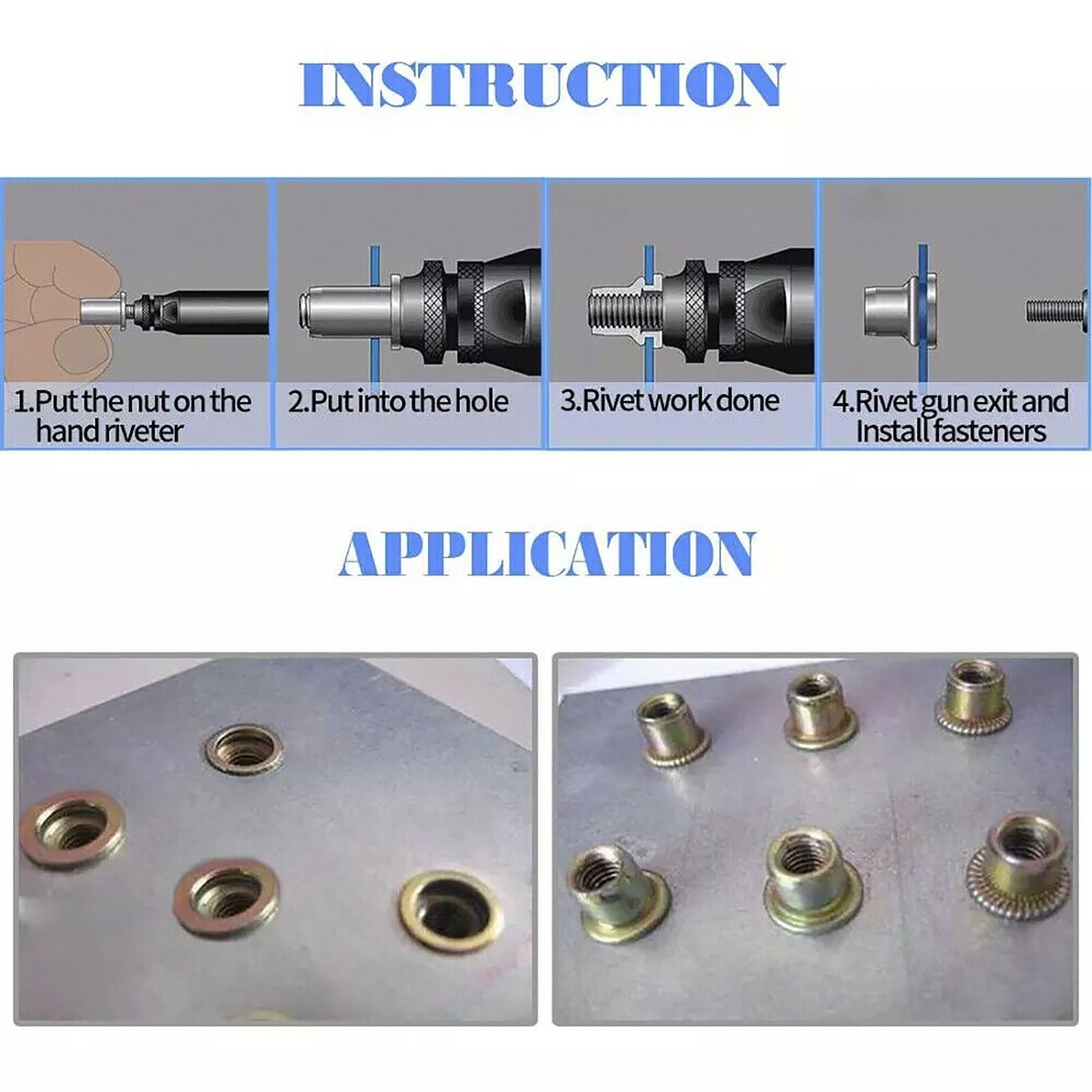 INSTRUCTION

1.Put the nut on the hand riveter

2.Put into the hole

3.Rivet work done

4.Rivet gun exit and Install fasteners

APPLICATION