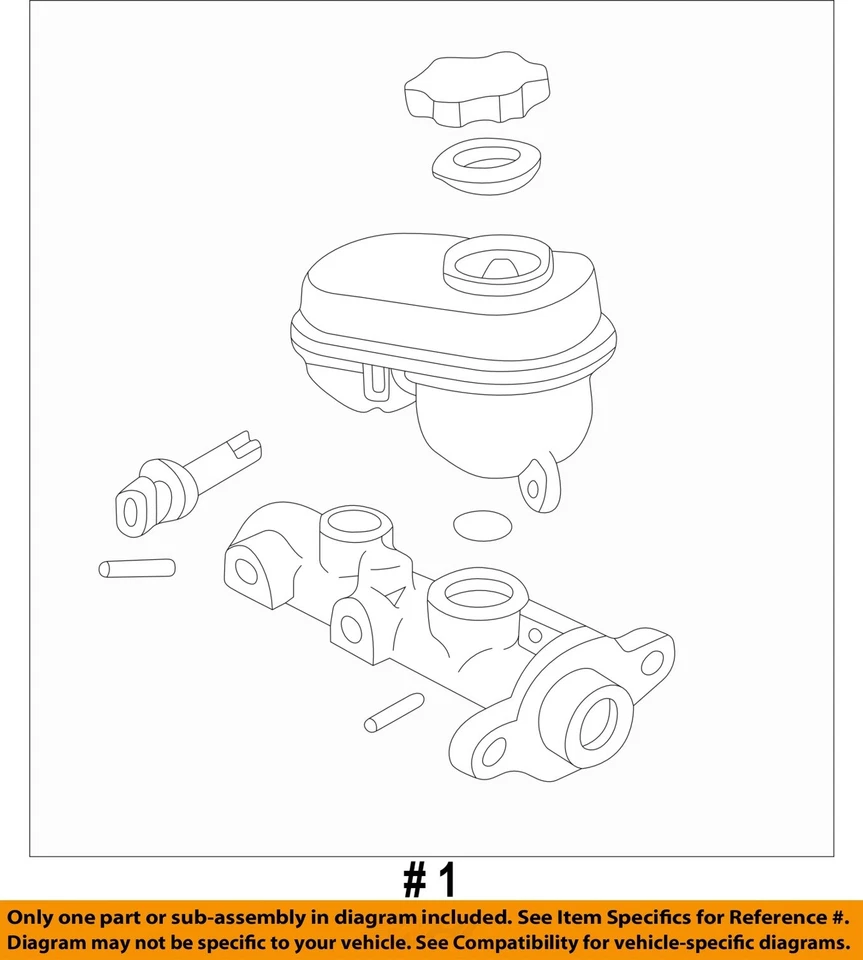 # 1

Only one part or sub-assembly in diagram included. See Item Specifics for Reference #.
Diagram may not be specific to your vehicle. See Compatibility for vehicle-specific diagrams.