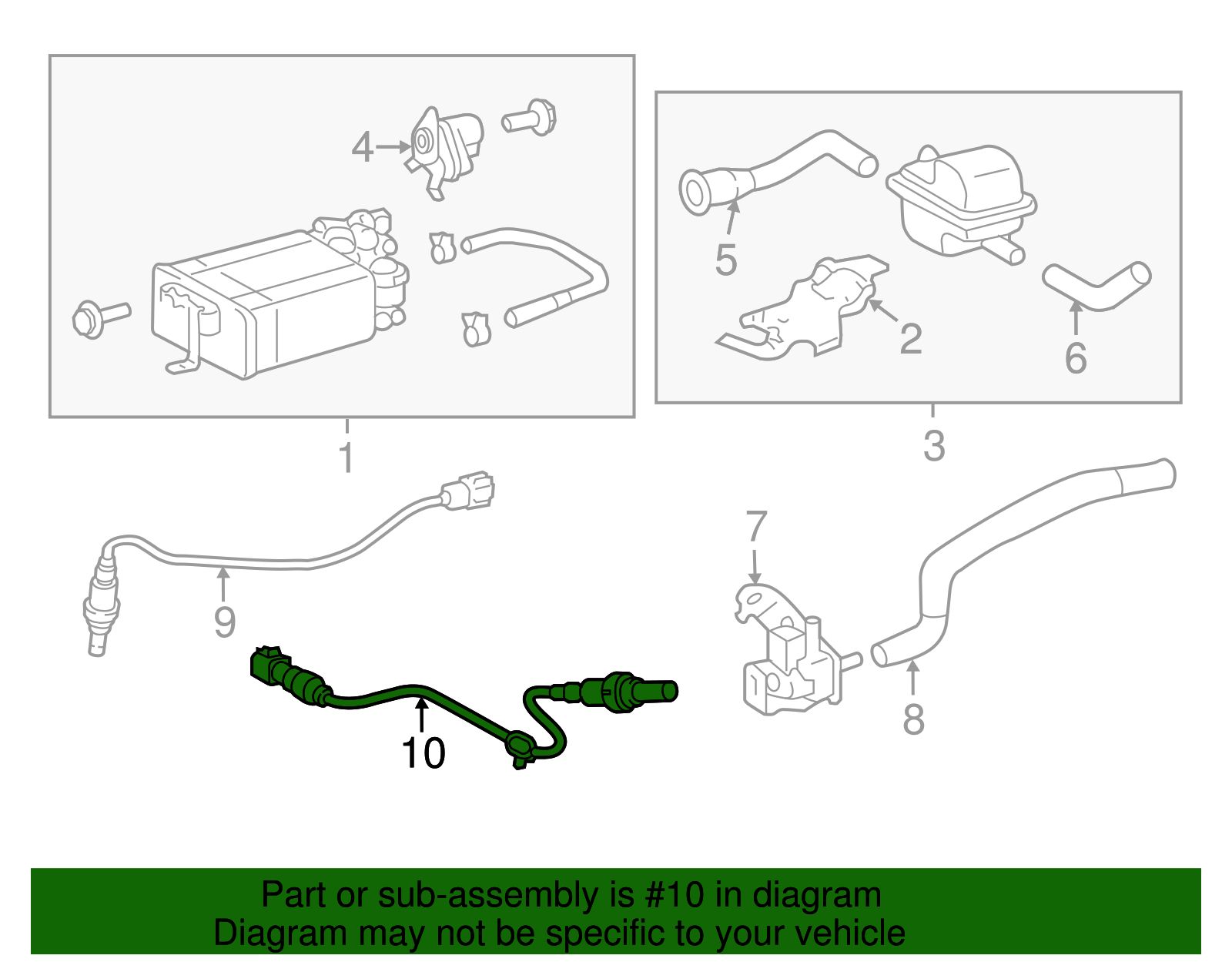 4
5
2
6
1
3
7
9
8
10

Part or sub-assembly is #10 in diagram
Diagram may not be specific to your vehicle