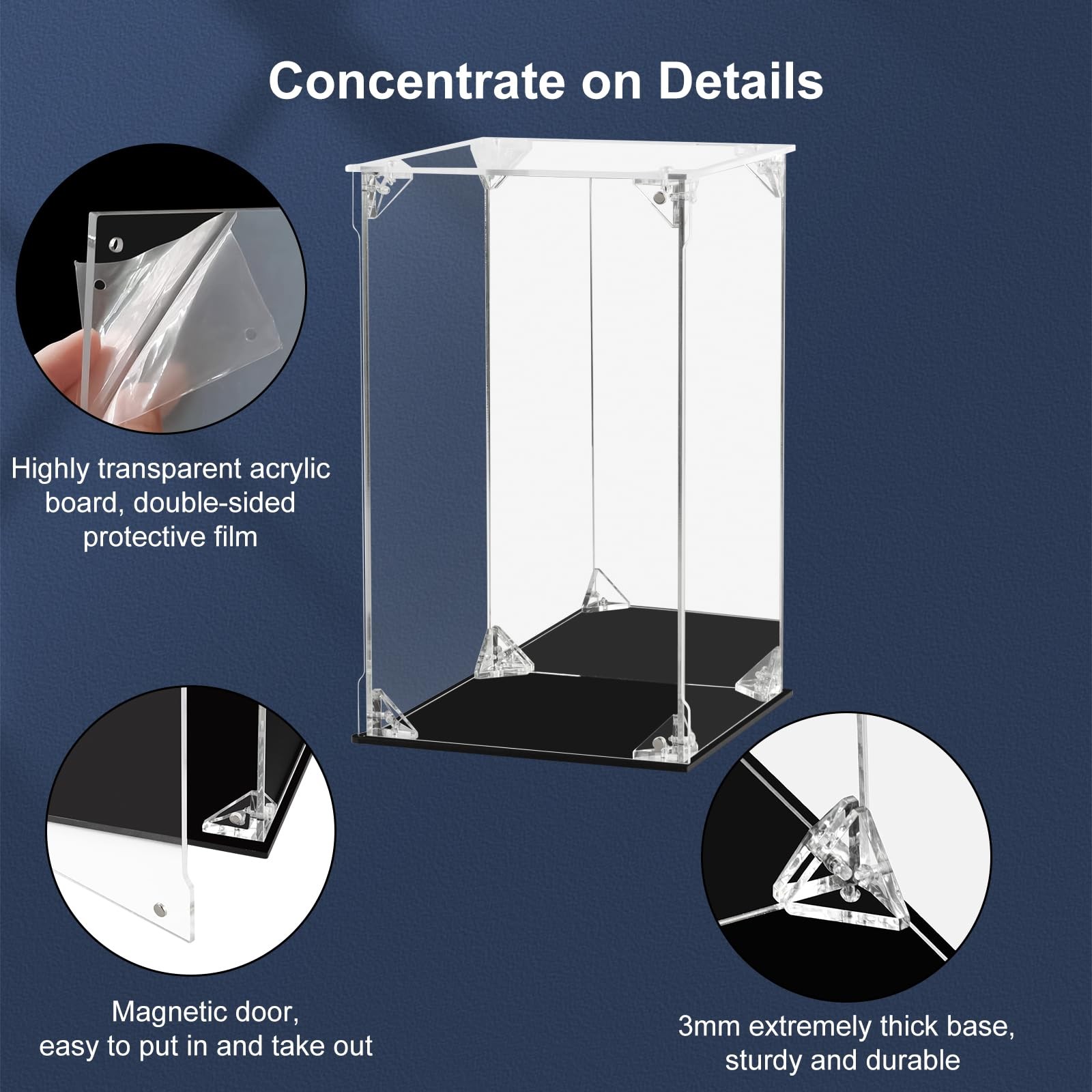 Concentrate on Details

Highly transparent acrylic board, double-sided protective film

Magnetic door, easy to put in and take out

3mm extremely thick base, sturdy and durable