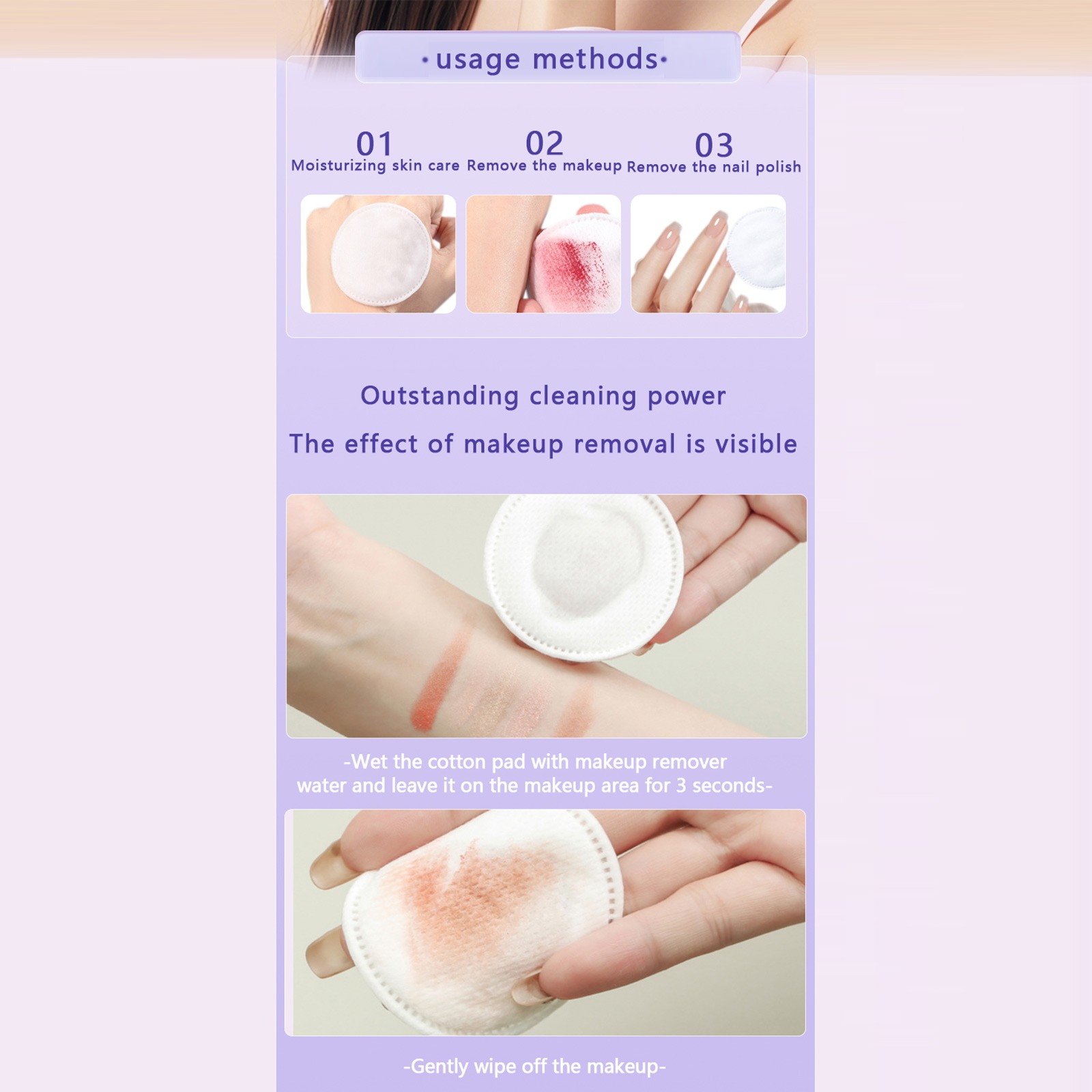 ·usage methods·

01
Moisturizing skin care

02
Remove the makeup

03
Remove the nail polish

Outstanding cleaning power

The effect of makeup removal is visible

-Wet the cotton pad with makeup remover water and leave it on the makeup area for 3 seconds-

-Gently wipe off the makeup-