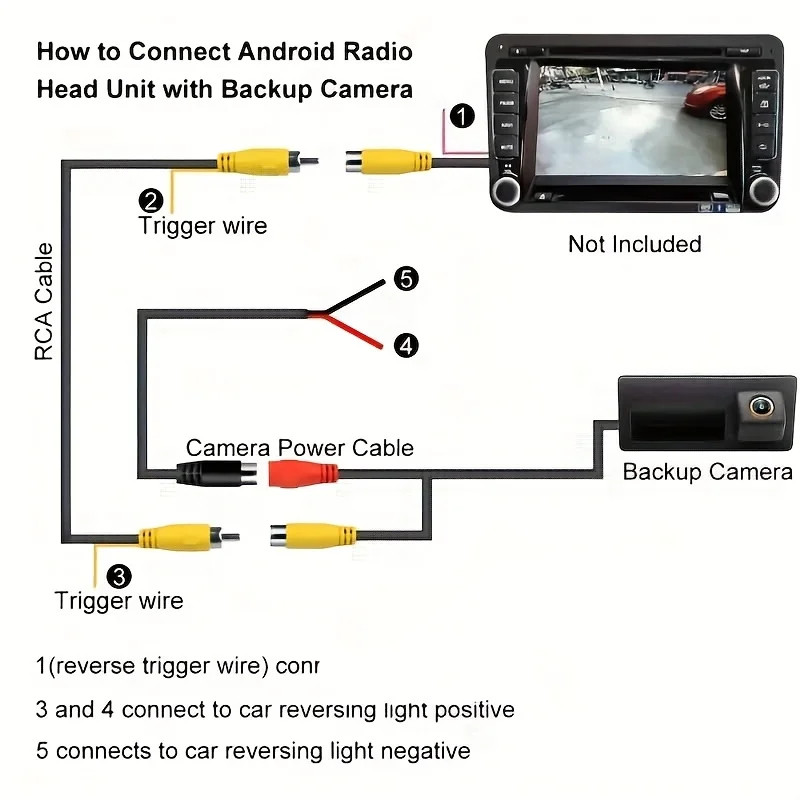 How to Connect Android Radio Head Unit with Backup Camera

1

2

Trigger wire

Not Included

RCA Cable

5

4

Camera Power Cable

Backup Camera

3

Trigger wire

1(reverse trigger wire) conr

3 and 4 connect to car reversing light positive

5 connects to car reversing light negative