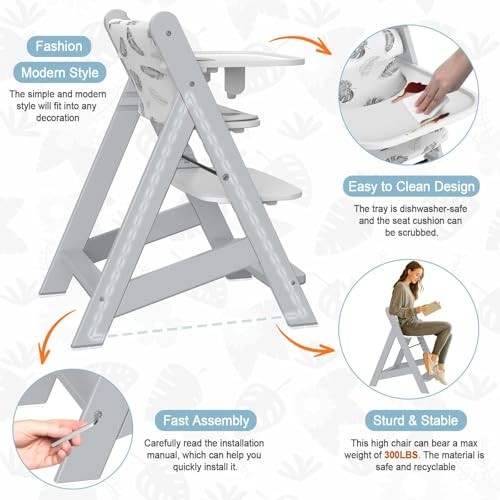 Fashion
Modern Style
The simple and modern style will fit into any decoration

Easy to Clean Design
The tray is dishwasher-safe and the seat cushion can be scrubbed.

Fast Assembly
Carefully read the installation manual, which can help you quickly install it.

Sturd & Stable
This high chair can bear a max weight of 300LBS. The material is safe and recyclable