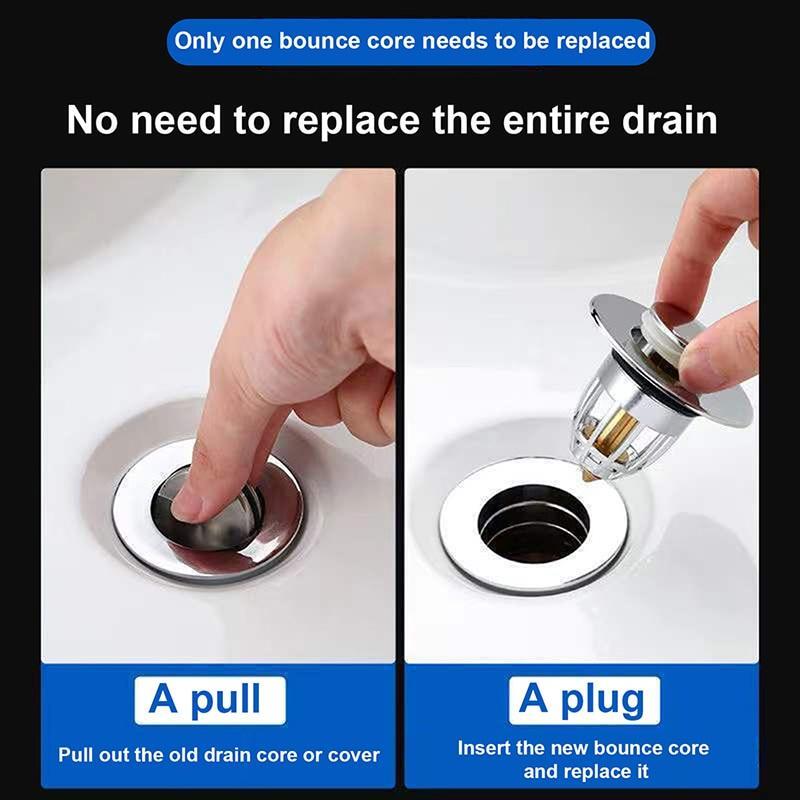 Only one bounce core needs to be replaced

No need to replace the entire drain

A pull

Pull out the old drain core or cover

A plug

Insert the new bounce core and replace it