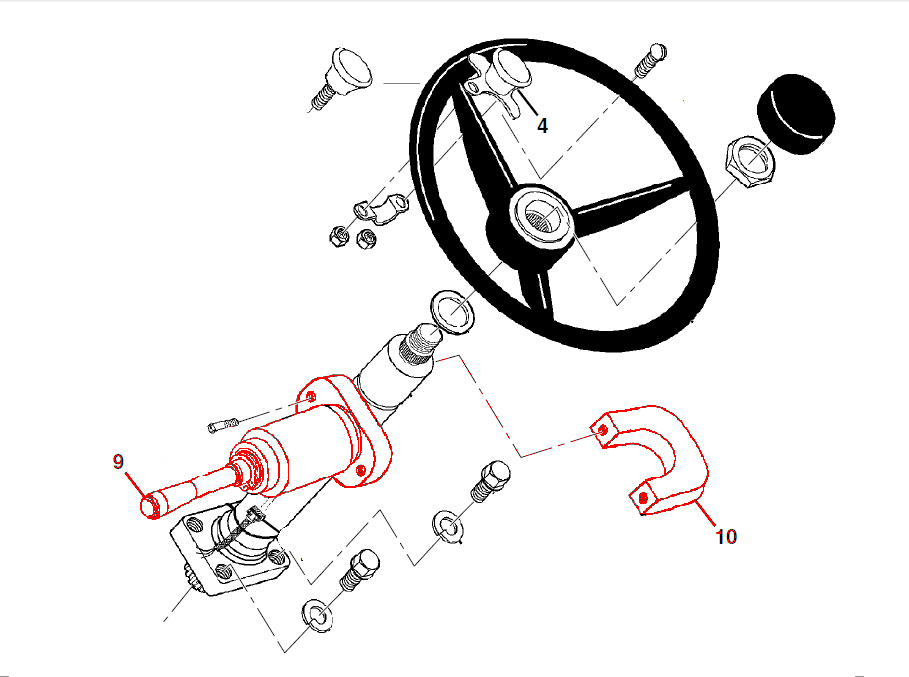 4

9

10