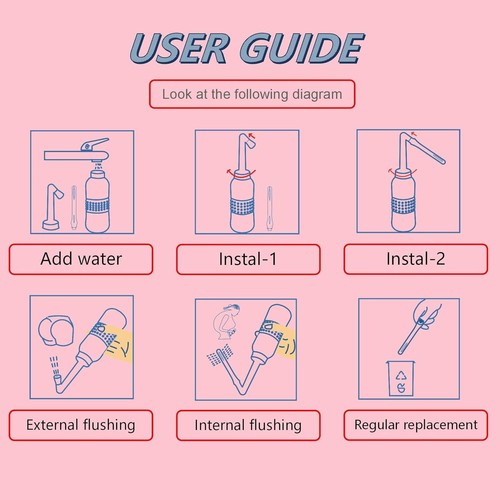 USER GUIDE

Look at the following diagram

Add water

Instal-1

Instal-2

External flushing

Internal flushing

Regular replacement