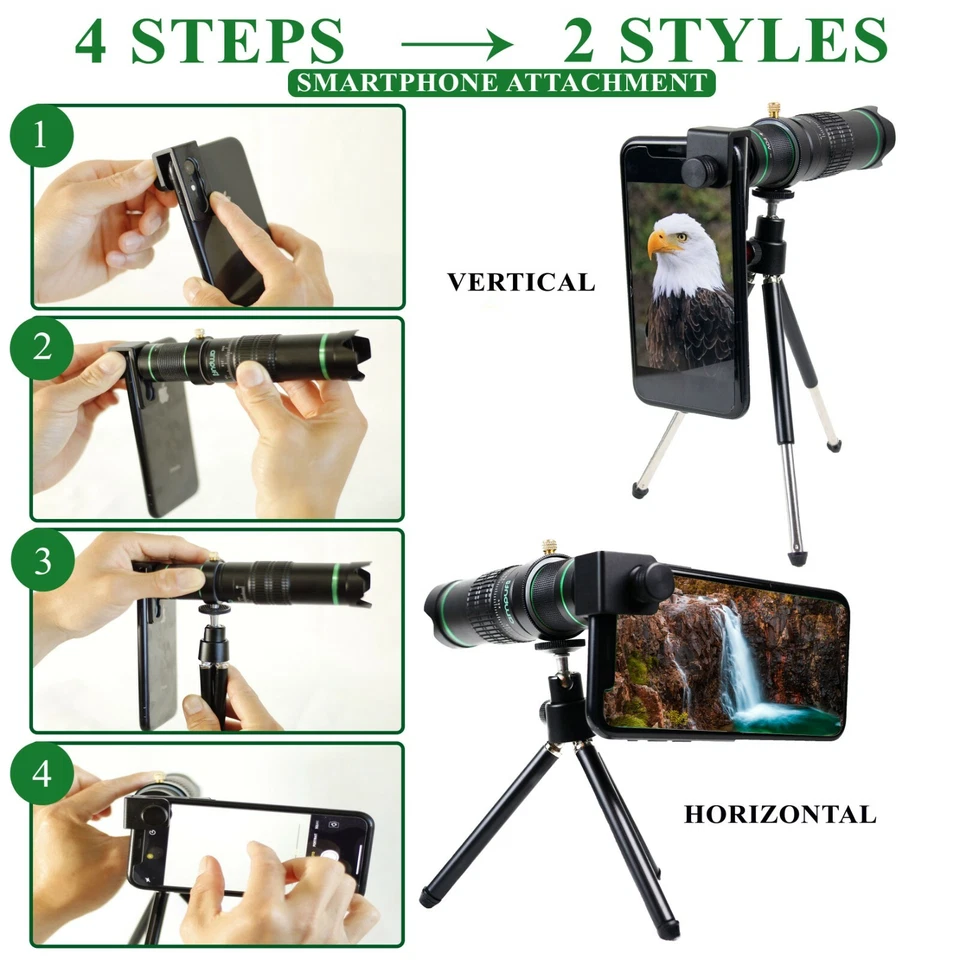 4 STEPS → 2 STYLES

SMARTPHONE ATTACHMENT

1

2

3

4

VERTICAL

HORIZONTAL