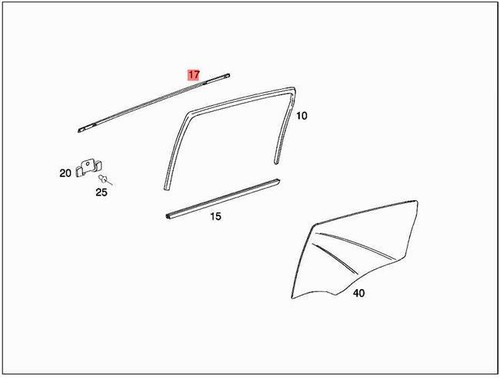 17
10
20
25
15
40