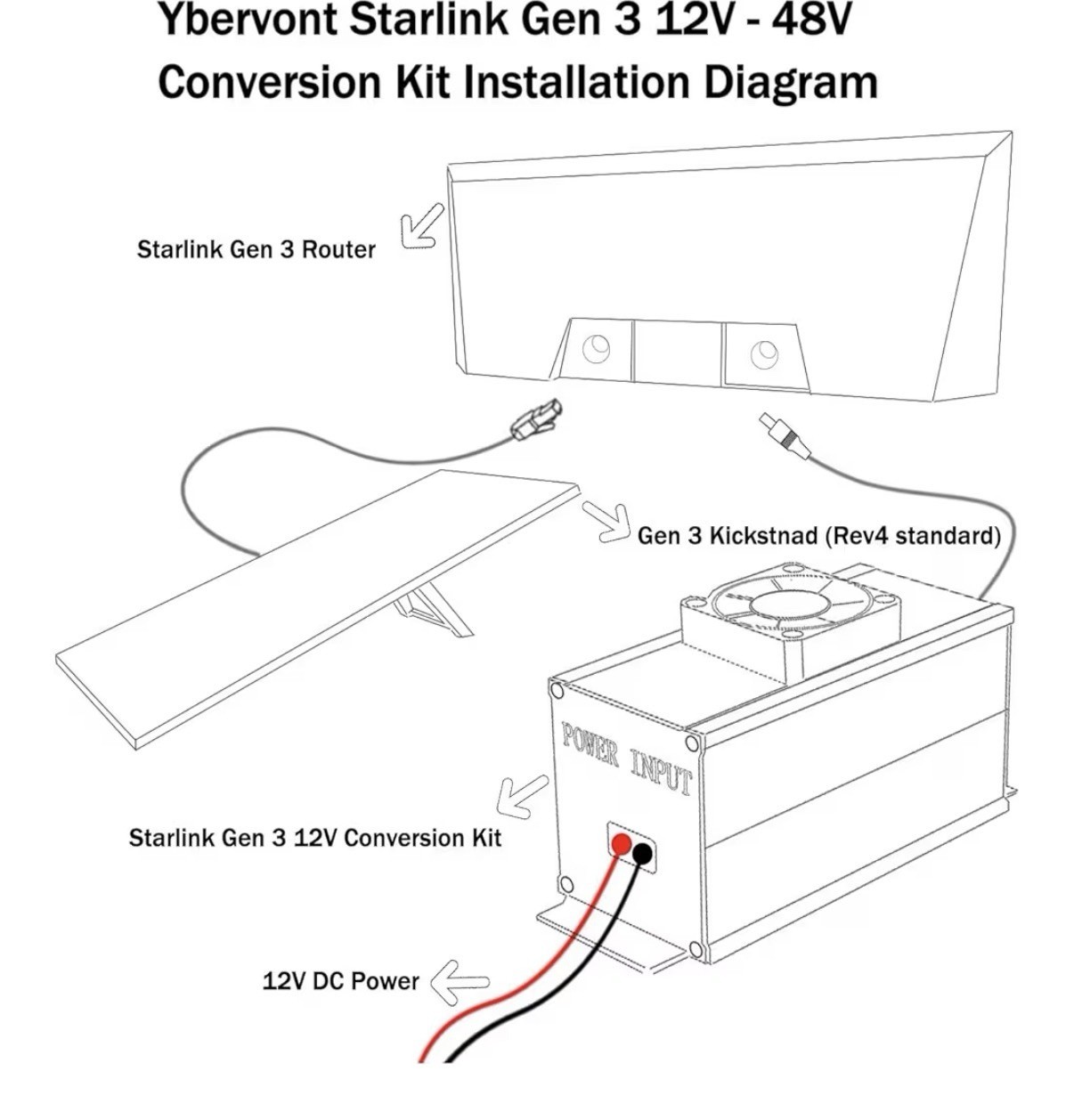 Ybervont Starlink Gen 3 12V - 48V Conversion Kit Installation Diagram

Starlink Gen 3 Router

Gen 3 Kickstnad (Rev4 standard)

POWER INPUT

Starlink Gen 3 12V Conversion Kit

12V DC Power