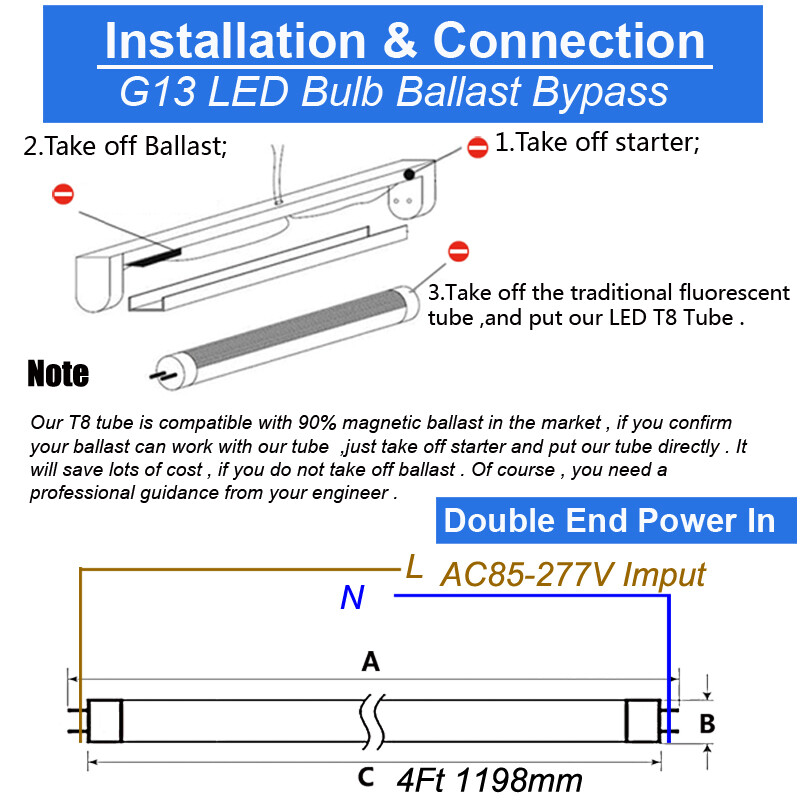 Installation & Connection
G13 LED Bulb Ballast Bypass

2.Take off Ballast;

1.Take off starter;

3.Take off the traditional fluorescent tube ,and put our LED T8 Tube .

Note

Our T8 tube is compatible with 90% magnetic ballast in the market , if you confirm your ballast can work with our tube ,just take off starter and put our tube directly . It will save lots of cost , if you do not take off ballast . Of course , you need a professional guidance from your engineer .

Double End Power In

L AC85-277V Imput
N

A

B

C 4Ft 1198mm