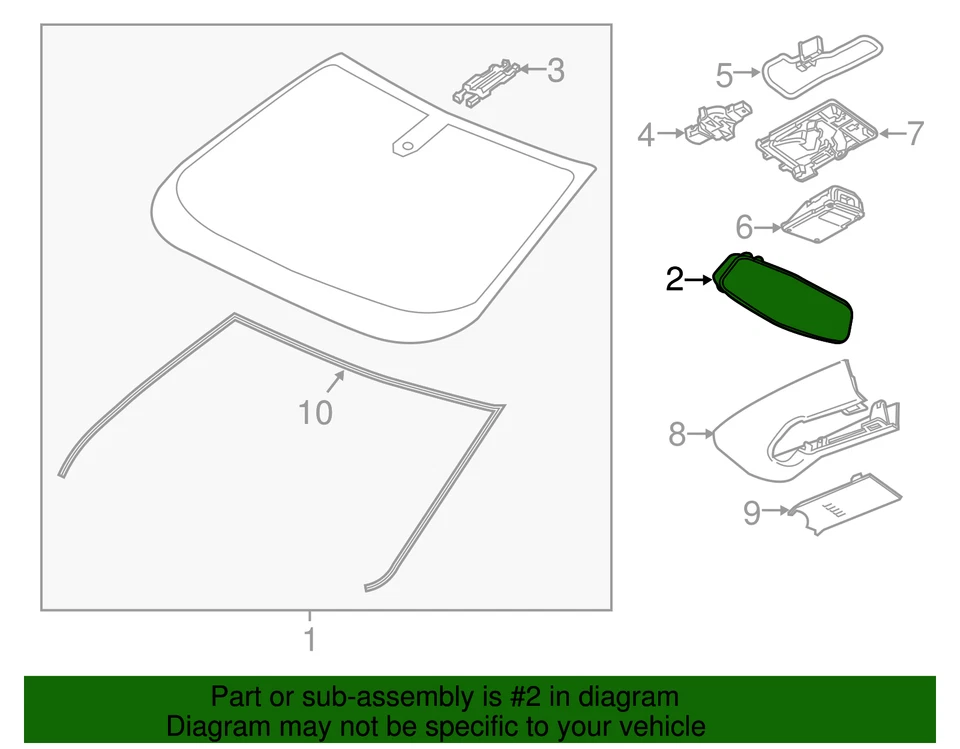 3
5
4
7
6
2
10
8
9
1

Part or sub-assembly is #2 in diagram
Diagram may not be specific to your vehicle