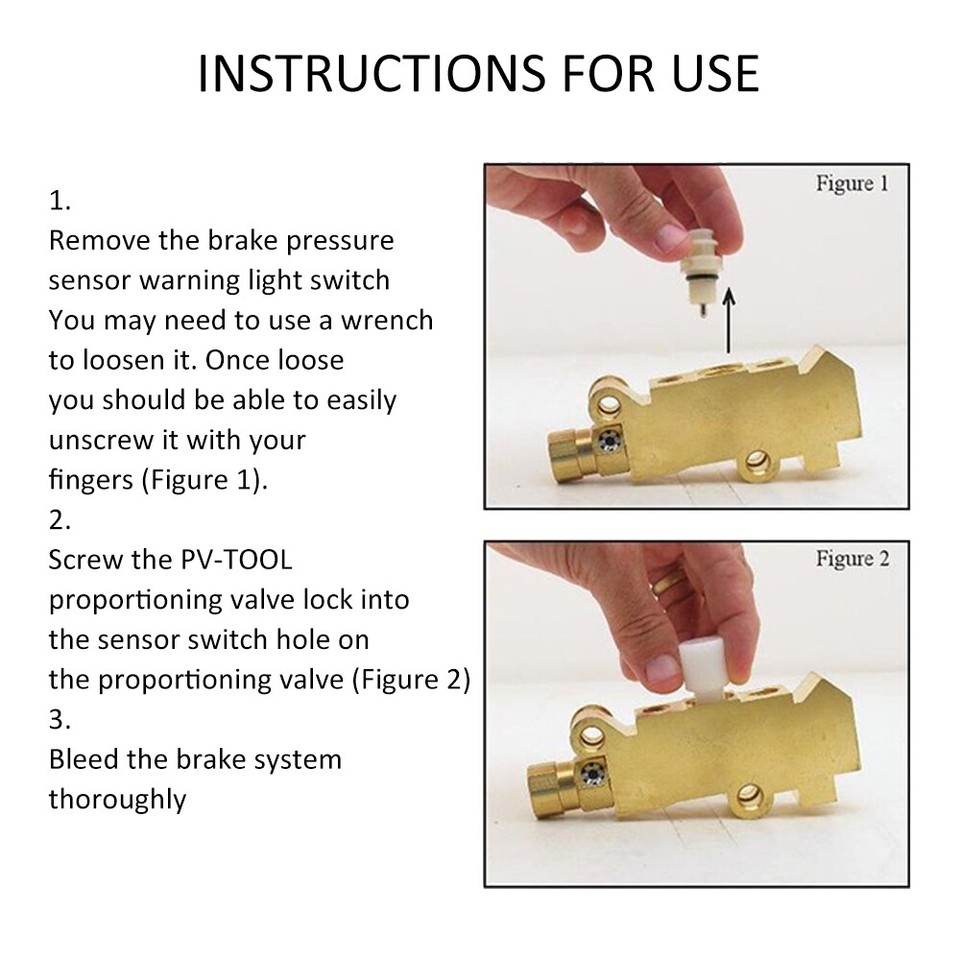 INSTRUCTIONS FOR USE

1.
Remove the brake pressure sensor warning light switch You may need to use a wrench to loosen it. Once loose you should be able to easily unscrew it with your fingers (Figure 1).
2.
Screw the PV-TOOL proportioning valve lock into the sensor switch hole on the proportioning valve (Figure 2)
3.
Bleed the brake system thoroughly

Figure 1

Figure 2