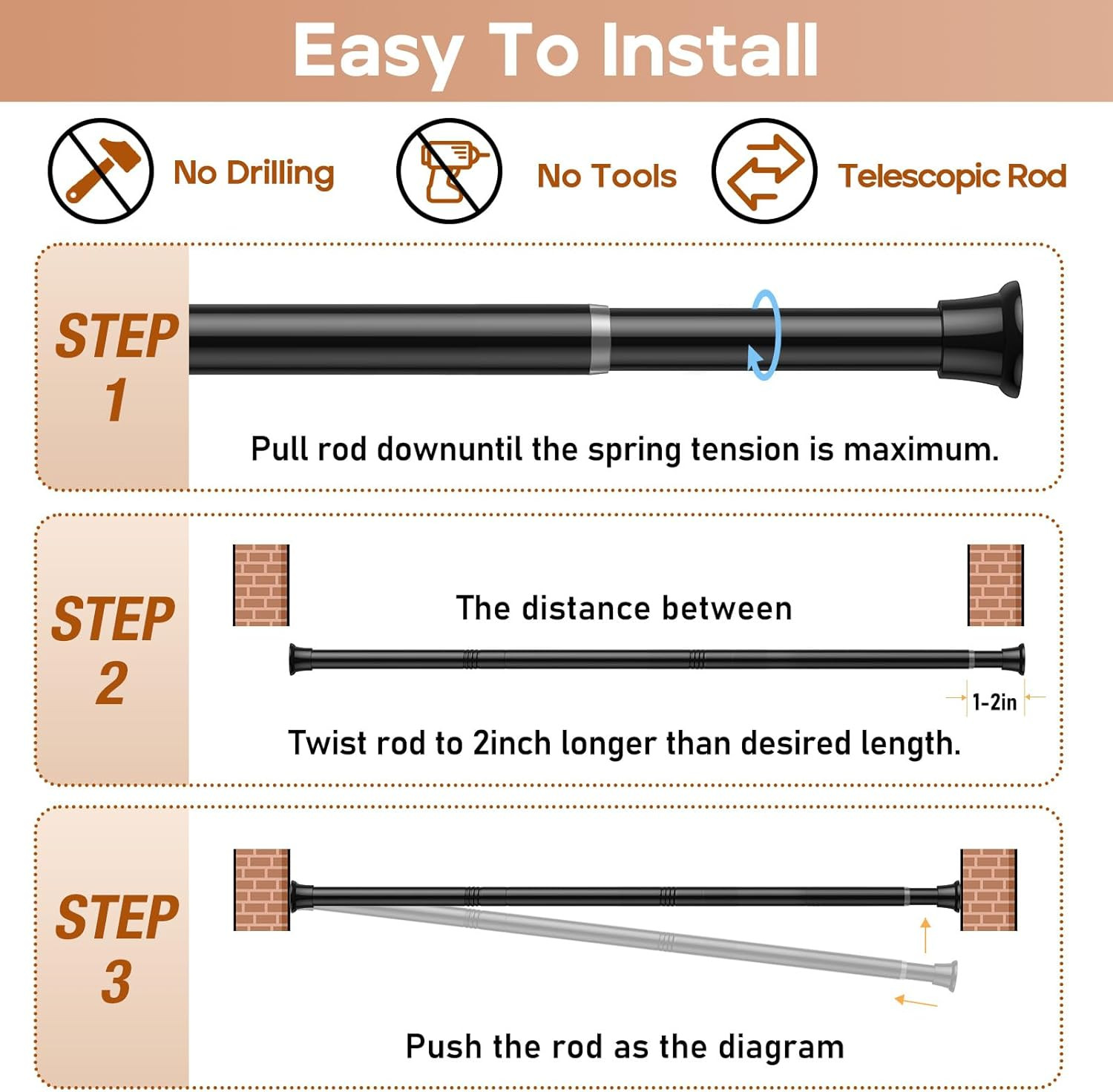 Easy To Install

No Drilling

No Tools

Telescopic Rod

STEP 1

Pull rod downuntil the spring tension is maximum.

STEP 2

The distance between

1-2in

Twist rod to 2inch longer than desired length.

STEP 3

Push the rod as the diagram