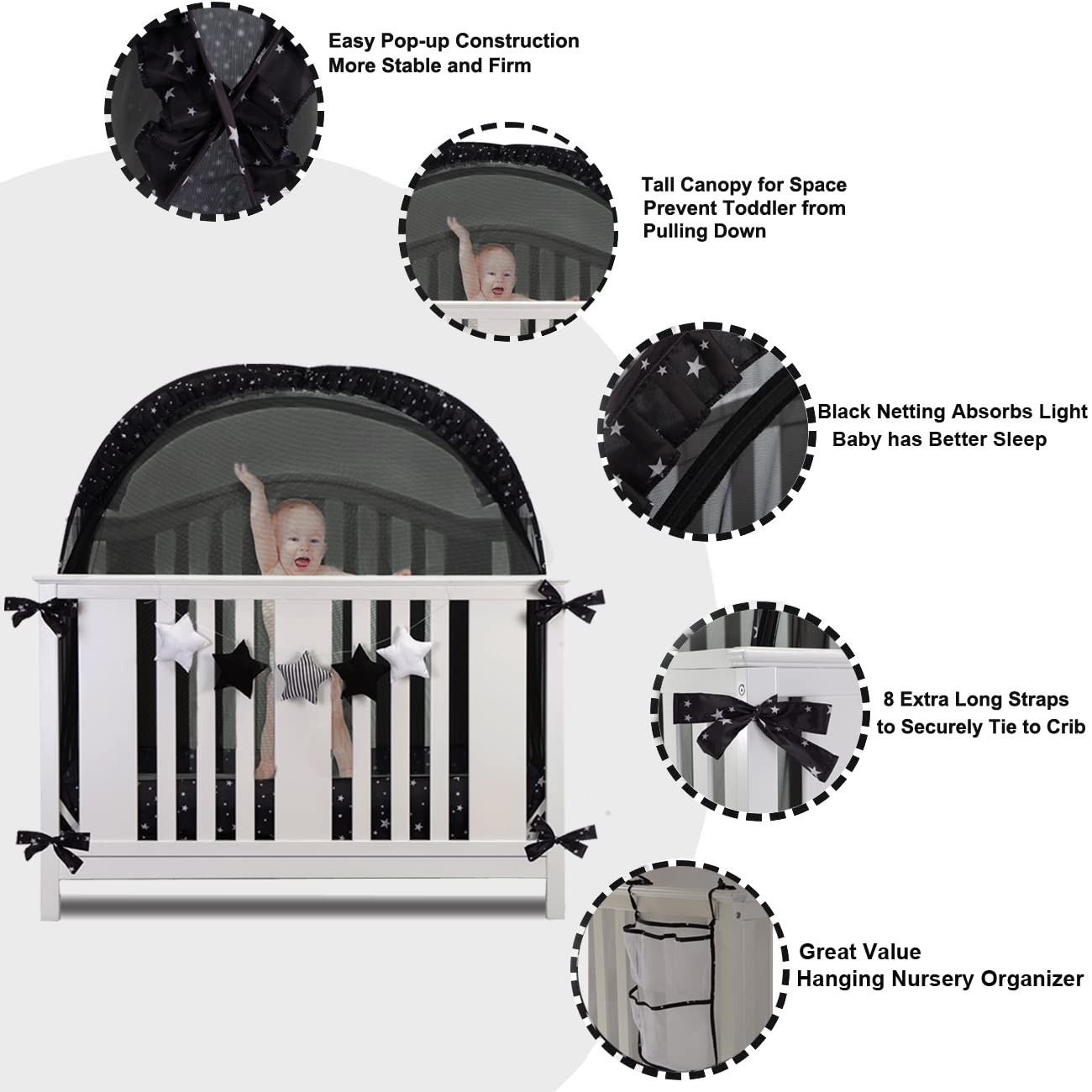 Easy Pop-up Construction
More Stable and Firm

Tall Canopy for Space
Prevent Toddler from
Pulling Down

Black Netting Absorbs Light
Baby has Better Sleep

8 Extra Long Straps
to Securely Tie to Crib

Great Value
Hanging Nursery Organizer