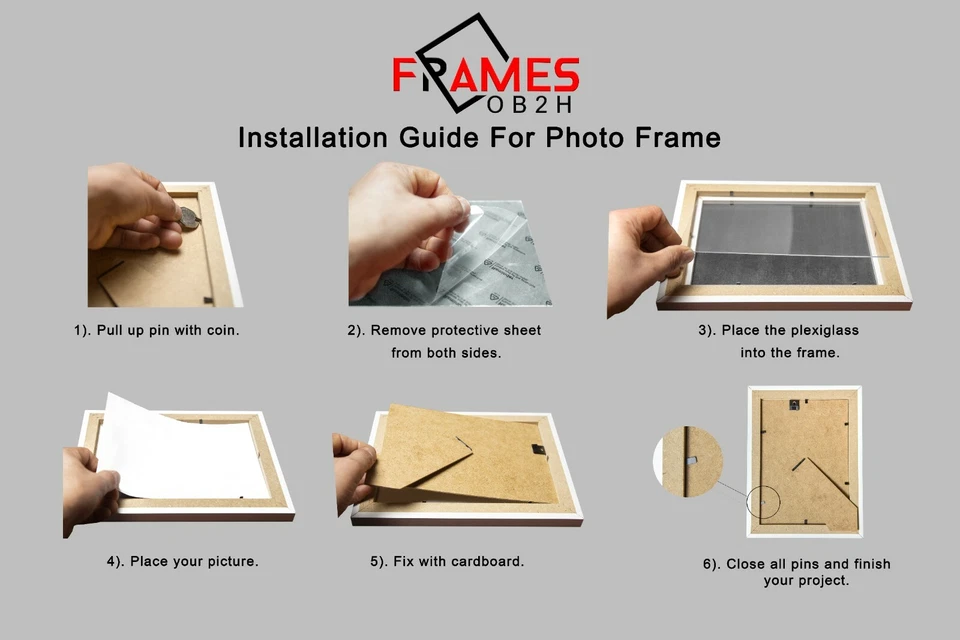 FRAMES
OB2H

Installation Guide For Photo Frame

1). Pull up pin with coin.

2). Remove protective sheet from both sides.

3). Place the plexiglass into the frame.

4). Place your picture.

5). Fix with cardboard.

6). Close all pins and finish your project.