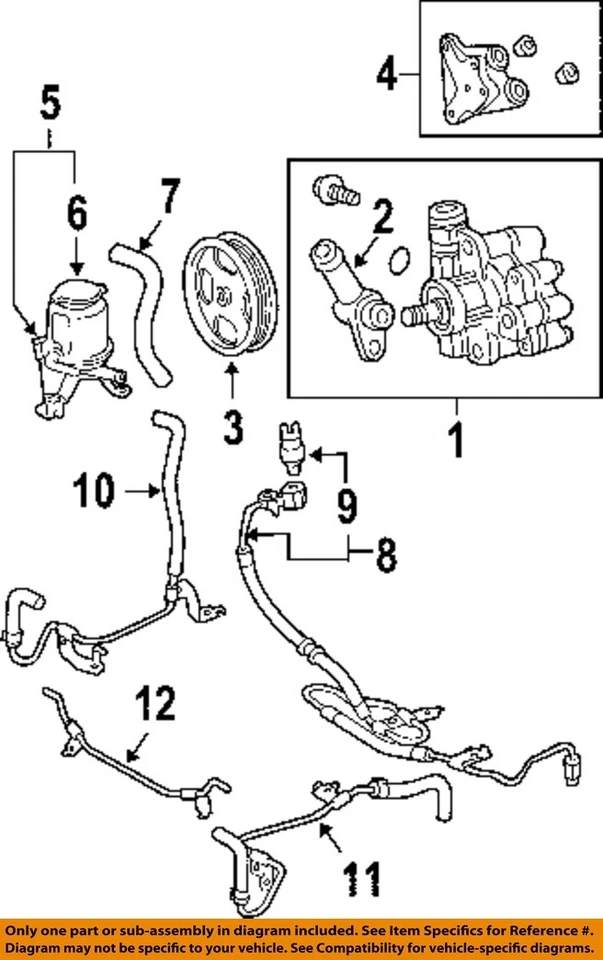 4

5

6

7

2

3

1

10

9

8

12

11

Only one part or sub-assembly in diagram included. See Item Specifics for Reference #. Diagram may not be specific to your vehicle. See Compatibility for vehicle-specific diagrams.