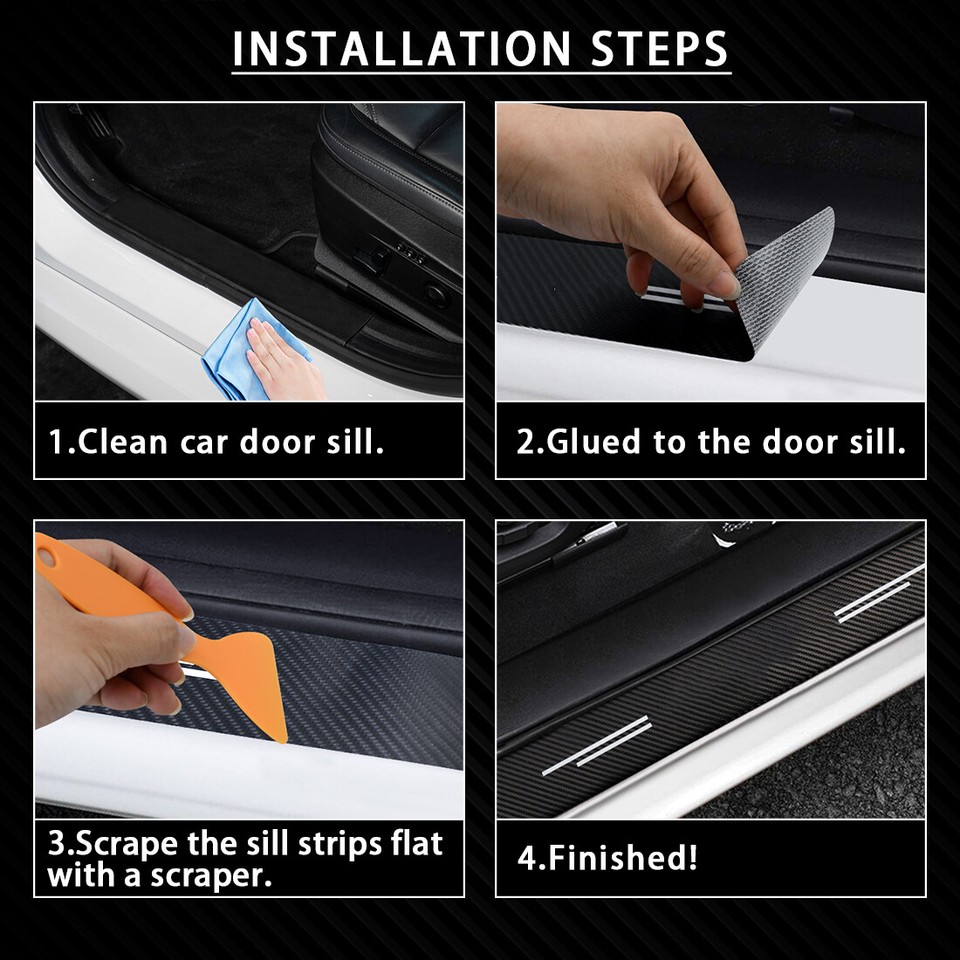 INSTALLATION STEPS

1.Clean car door sill.

2.Glued to the door sill.

3.Scrape the sill strips flat with a scraper.

4.Finished!