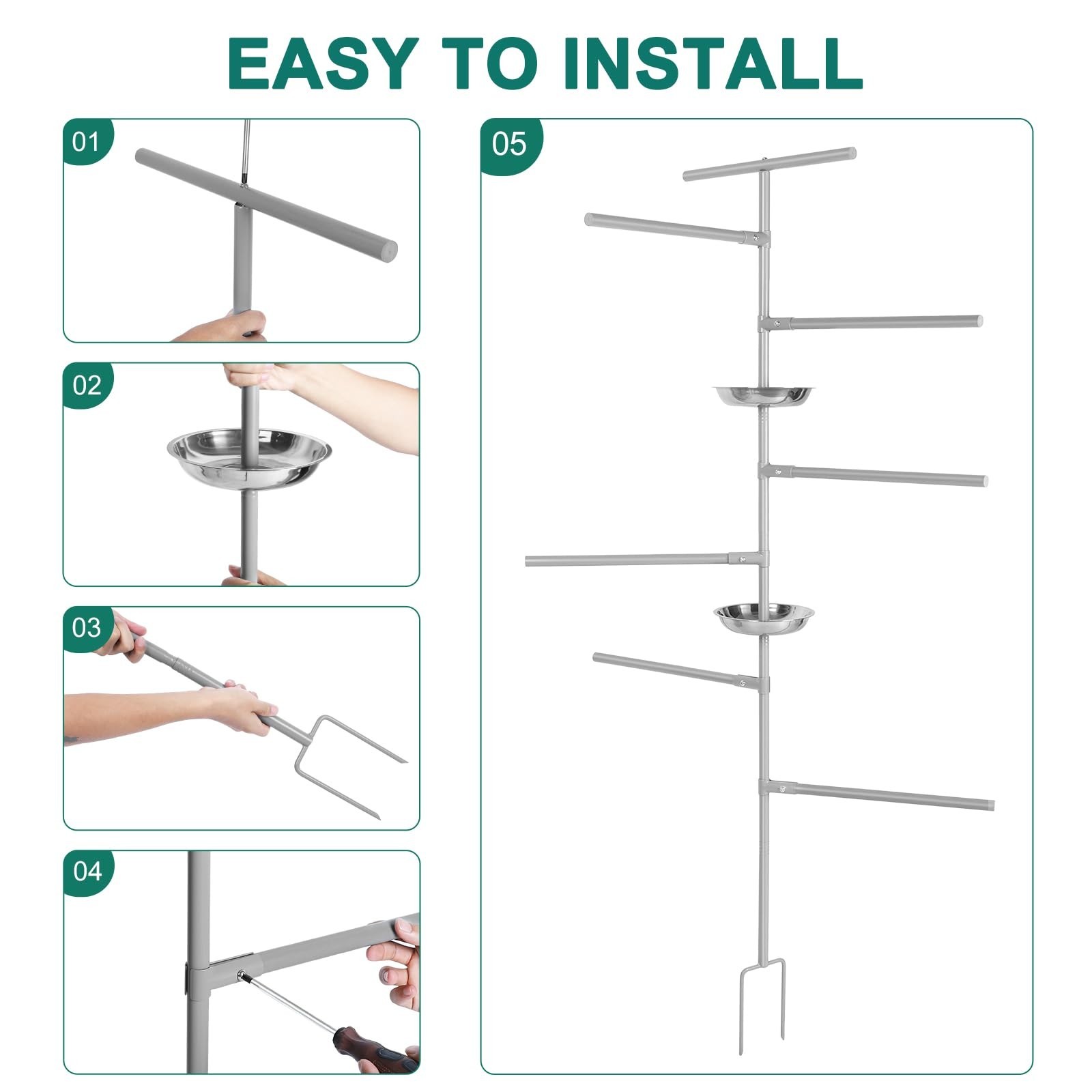 EASY TO INSTALL

01

02

03

04

05