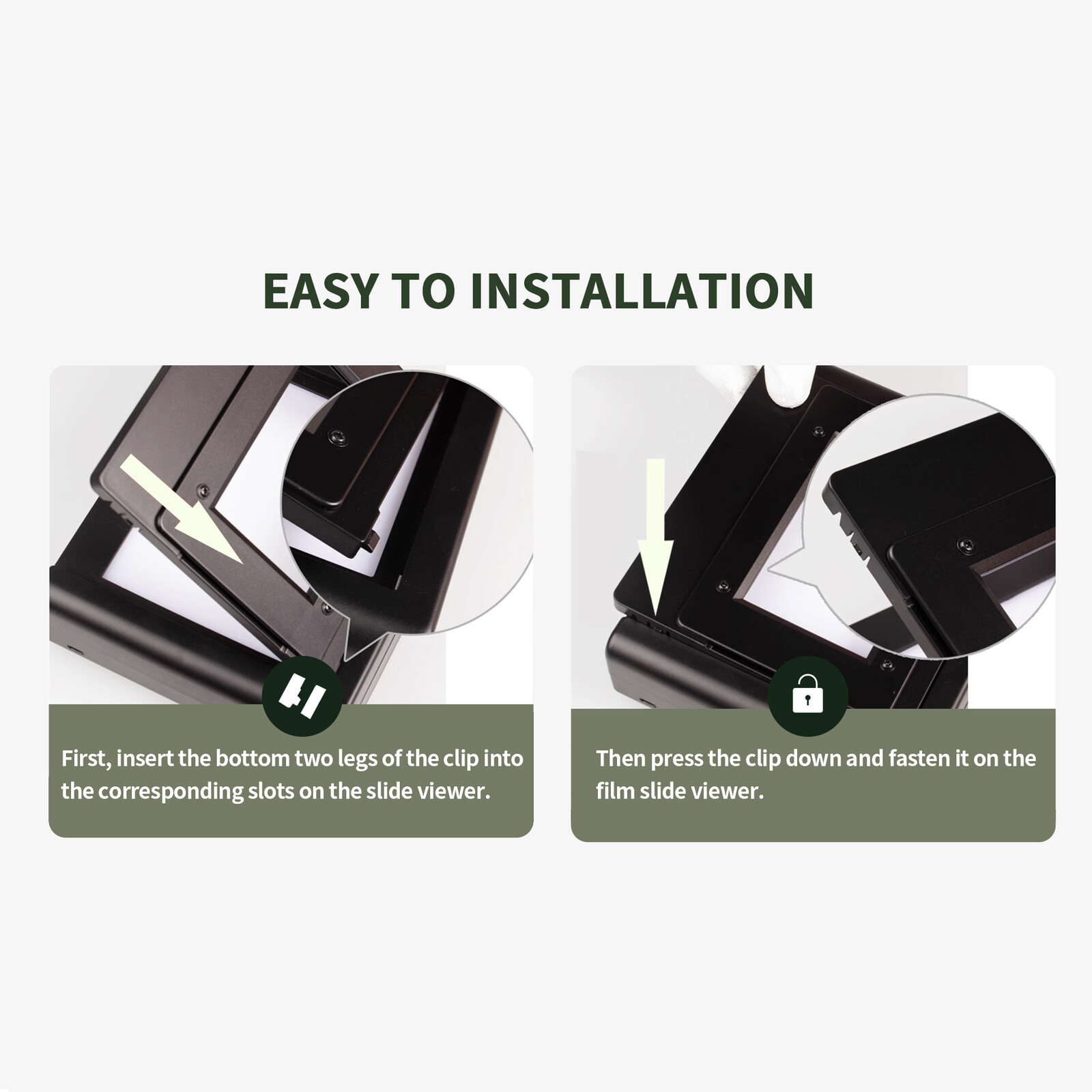 EASY TO INSTALLATION

First, insert the bottom two legs of the clip into the corresponding slots on the slide viewer.

Then press the clip down and fasten it on the film slide viewer.