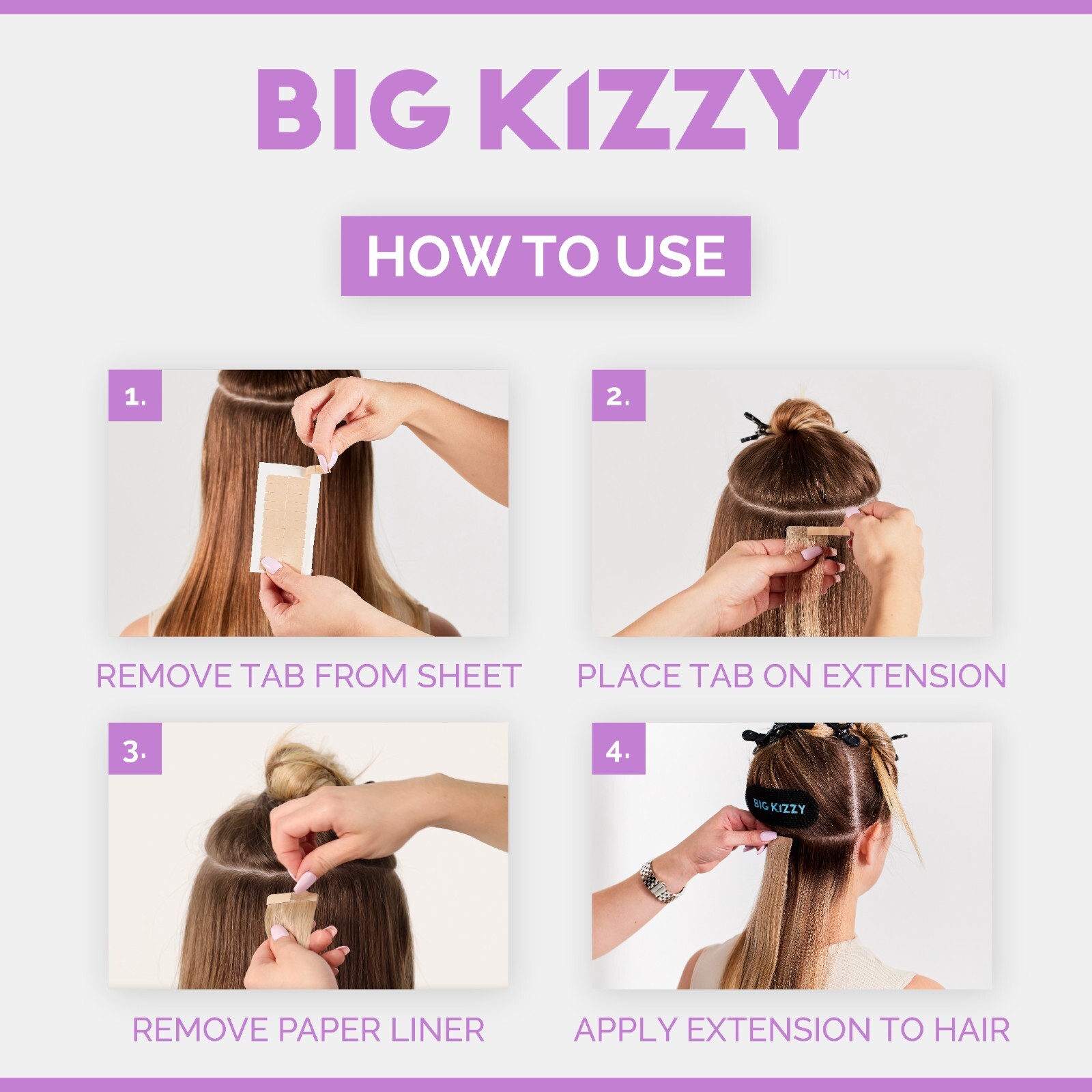 BIG KIZZY™

HOW TO USE

1.

REMOVE TAB FROM SHEET

2.

PLACE TAB ON EXTENSION

3.

REMOVE PAPER LINER

4.

BIG KIZZY

APPLY EXTENSION TO HAIR