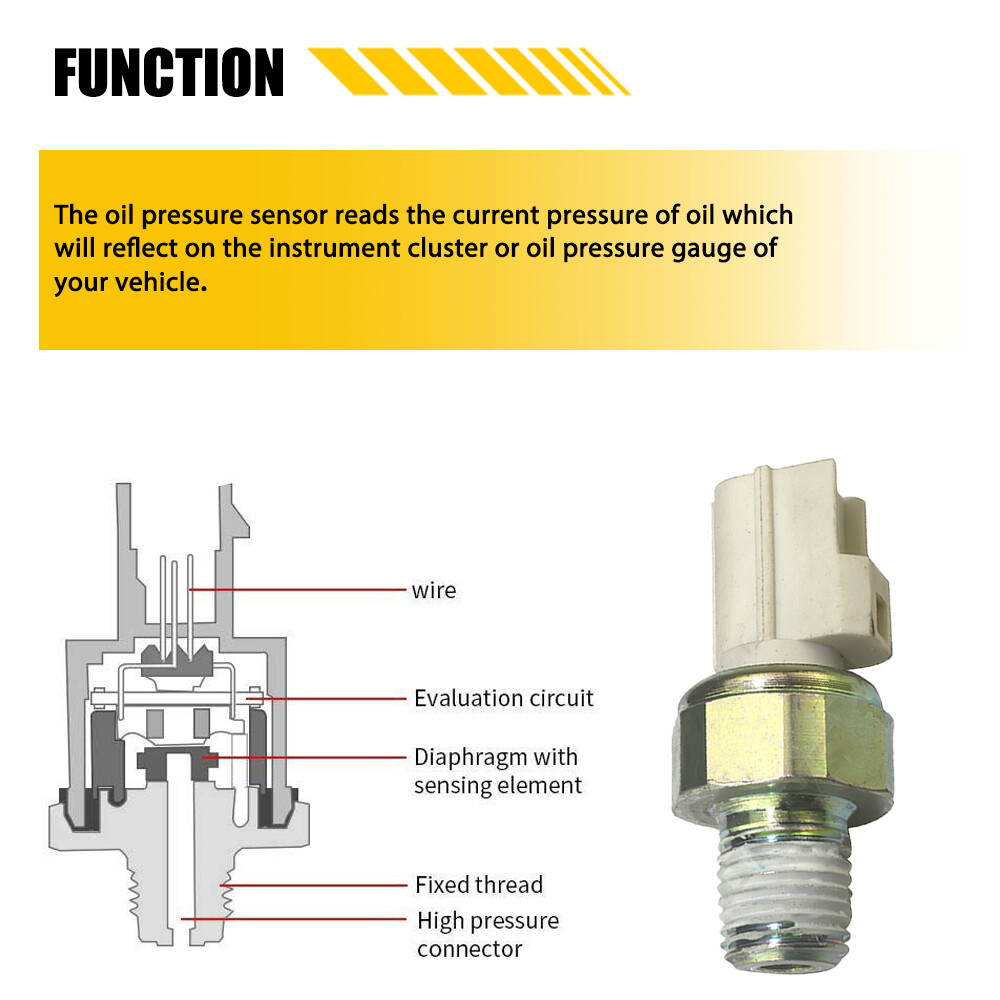 FUNCTION

The oil pressure sensor reads the current pressure of oil which will reflect on the instrument cluster or oil pressure gauge of your vehicle.

wire

Evaluation circuit

Diaphragm with sensing element

Fixed thread

High pressure connector