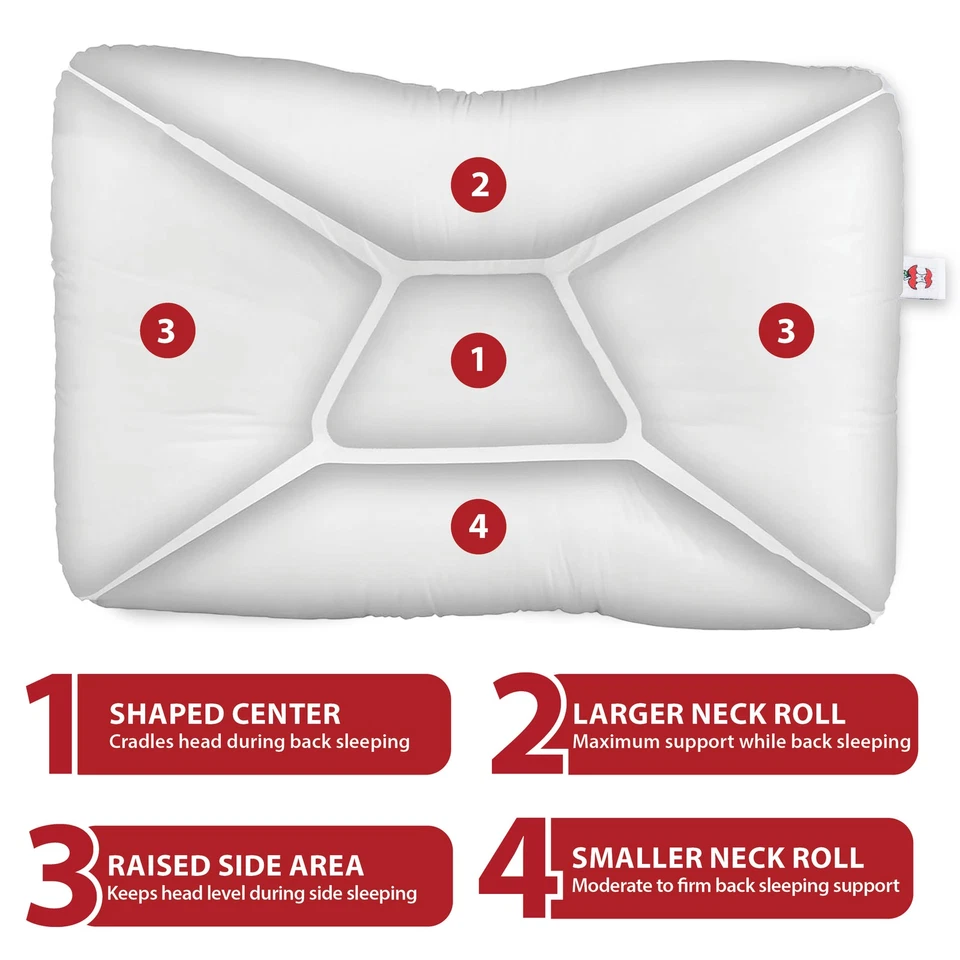 2

3

1

3

4

1 SHAPED CENTER
Cradles head during back sleeping

2 LARGER NECK ROLL
Maximum support while back sleeping

3 RAISED SIDE AREA
Keeps head level during side sleeping

4 SMALLER NECK ROLL
Moderate to firm back sleeping support