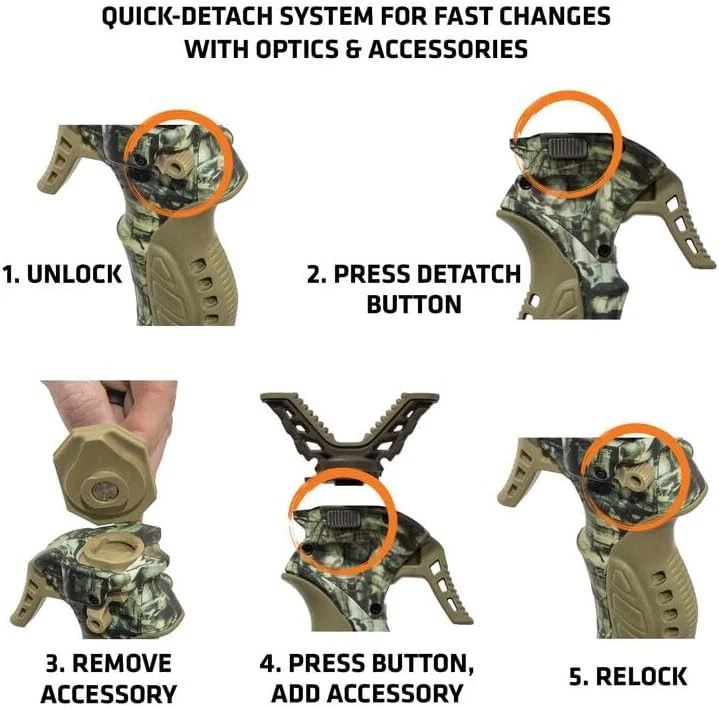 QUICK-DETACH SYSTEM FOR FAST CHANGES WITH OPTICS & ACCESSORIES

1. UNLOCK

2. PRESS DETATCH BUTTON

3. REMOVE ACCESSORY

4. PRESS BUTTON, ADD ACCESSORY

5. RELOCK