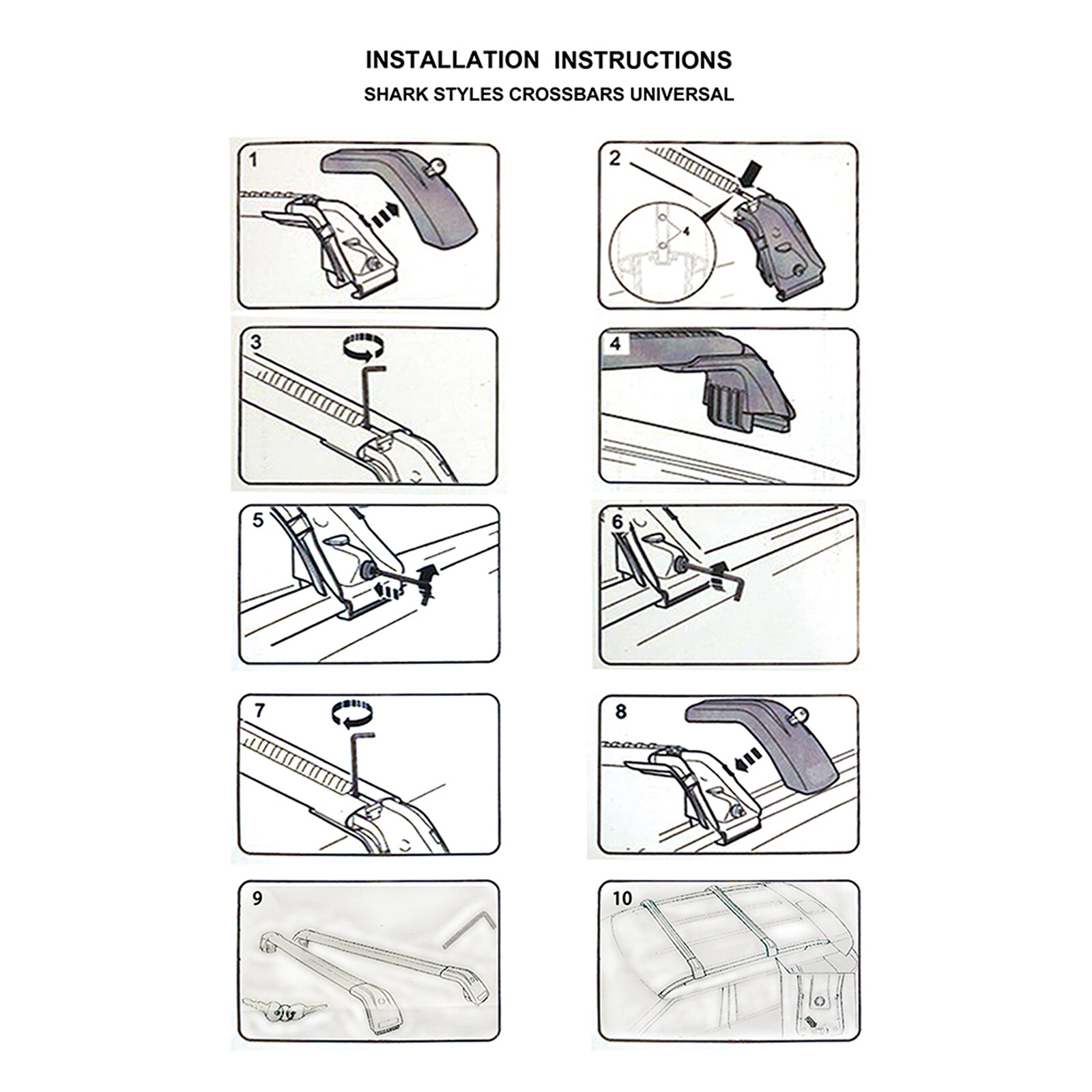 INSTALLATION INSTRUCTIONS
SHARK STYLES CROSSBARS UNIVERSAL

1

2

4

3

4

5

6

7

8

9

10