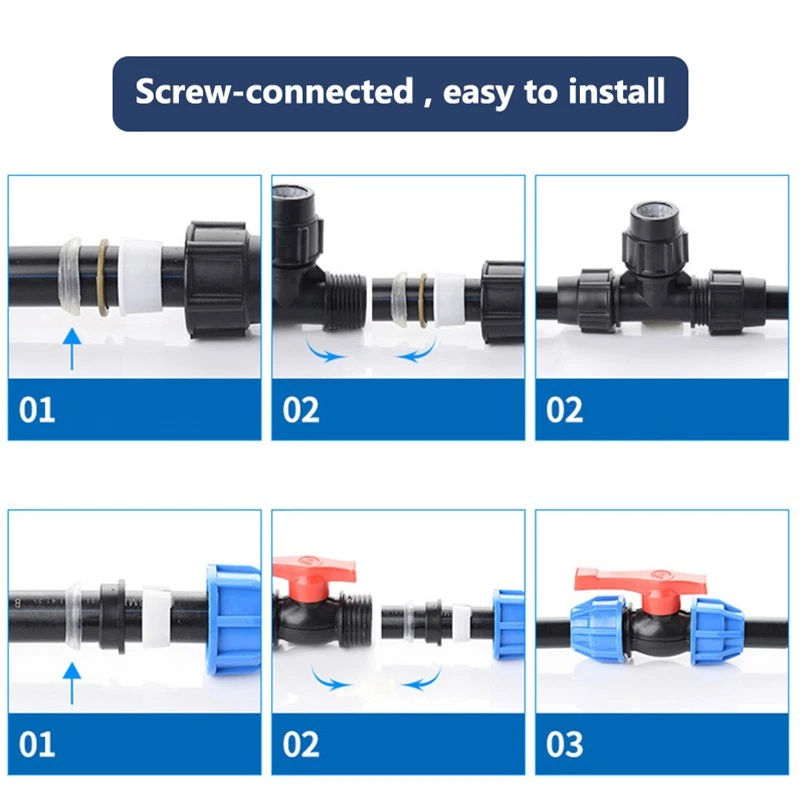 Screw-connected , easy to install

01

02

02

01

02

03