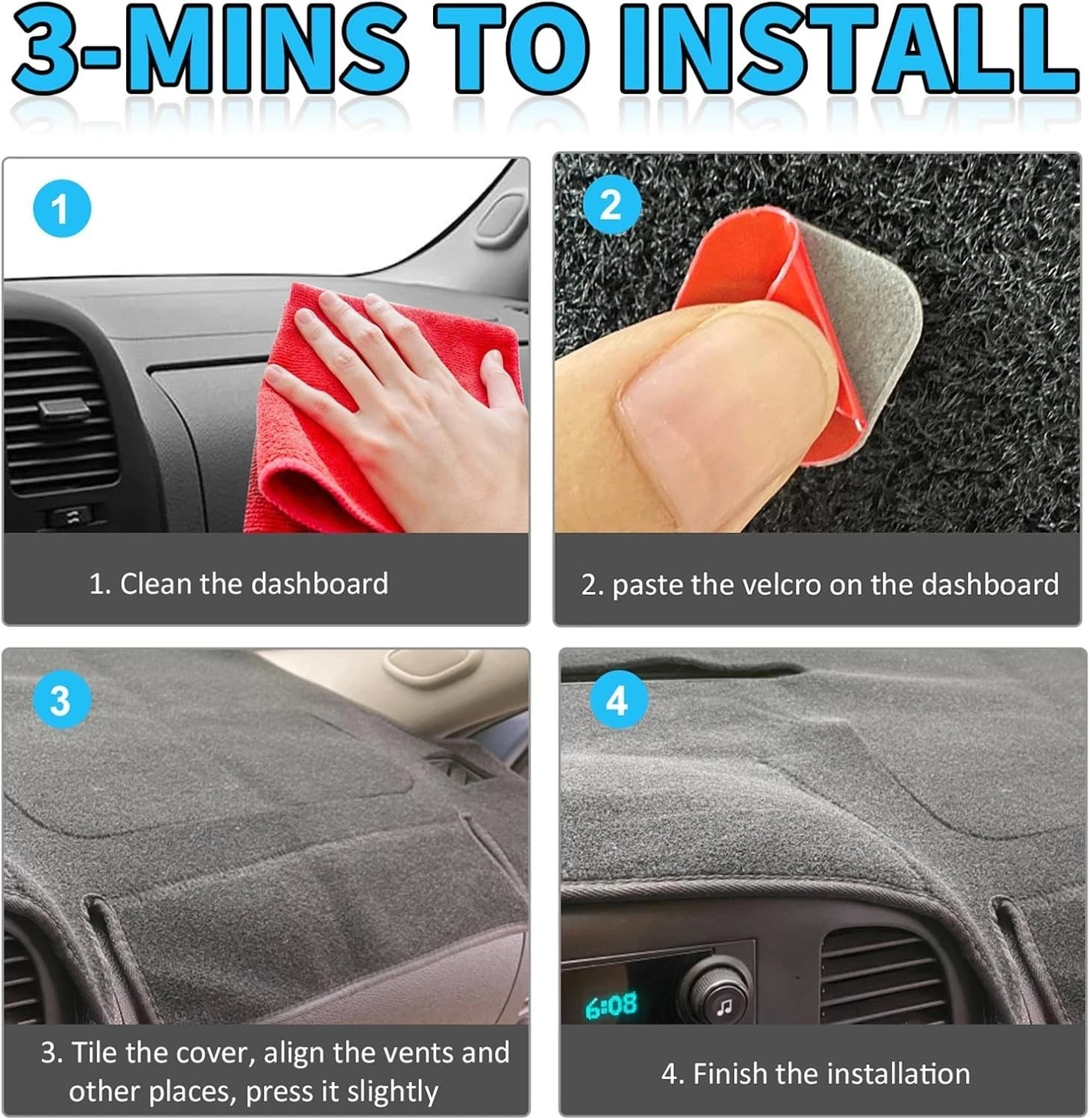 3-MINS TO INSTALL

1

1. Clean the dashboard

2

2. paste the velcro on the dashboard

3

3. Tile the cover, align the vents and other places, press it slightly

4

6:08

4. Finish the installation