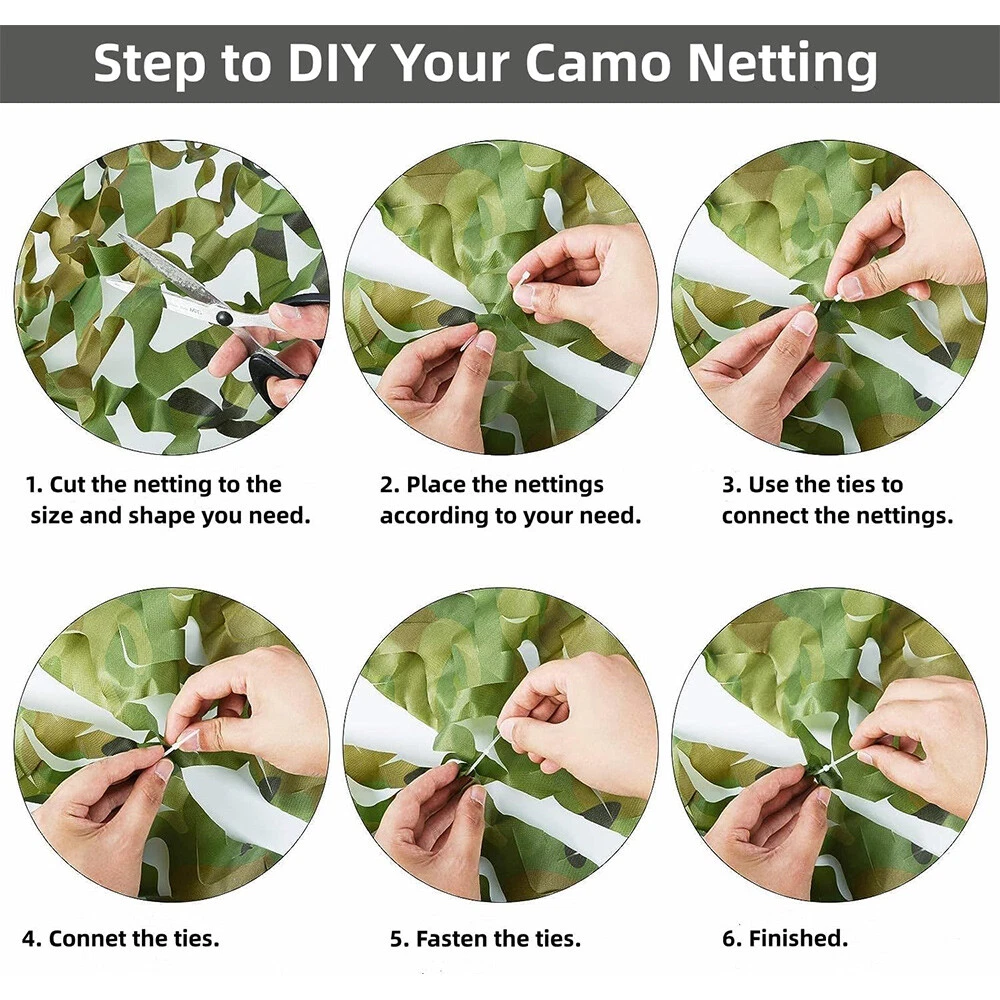 Step to DIY Your Camo Netting

1. Cut the netting to the size and shape you need.

2. Place the nettings according to your need.

3. Use the ties to connect the nettings.

4. Connet the ties.

5. Fasten the ties.

6. Finished.