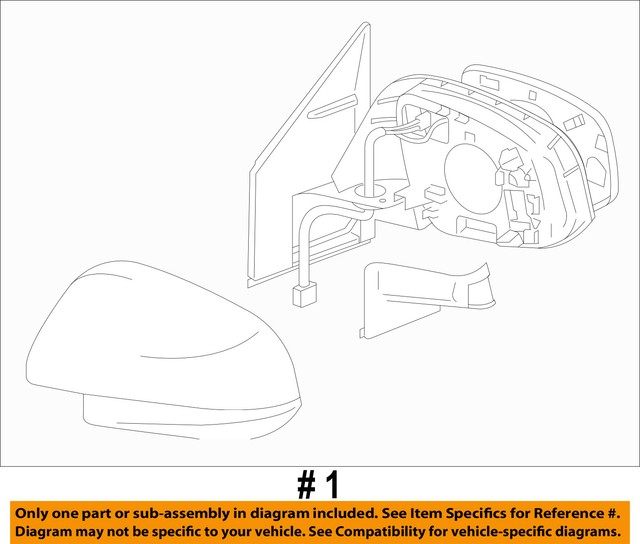 # 1

Only one part or sub-assembly in diagram included. See Item Specifics for Reference #. Diagram may not be specific to your vehicle. See Compatibility for vehicle-specific diagrams.