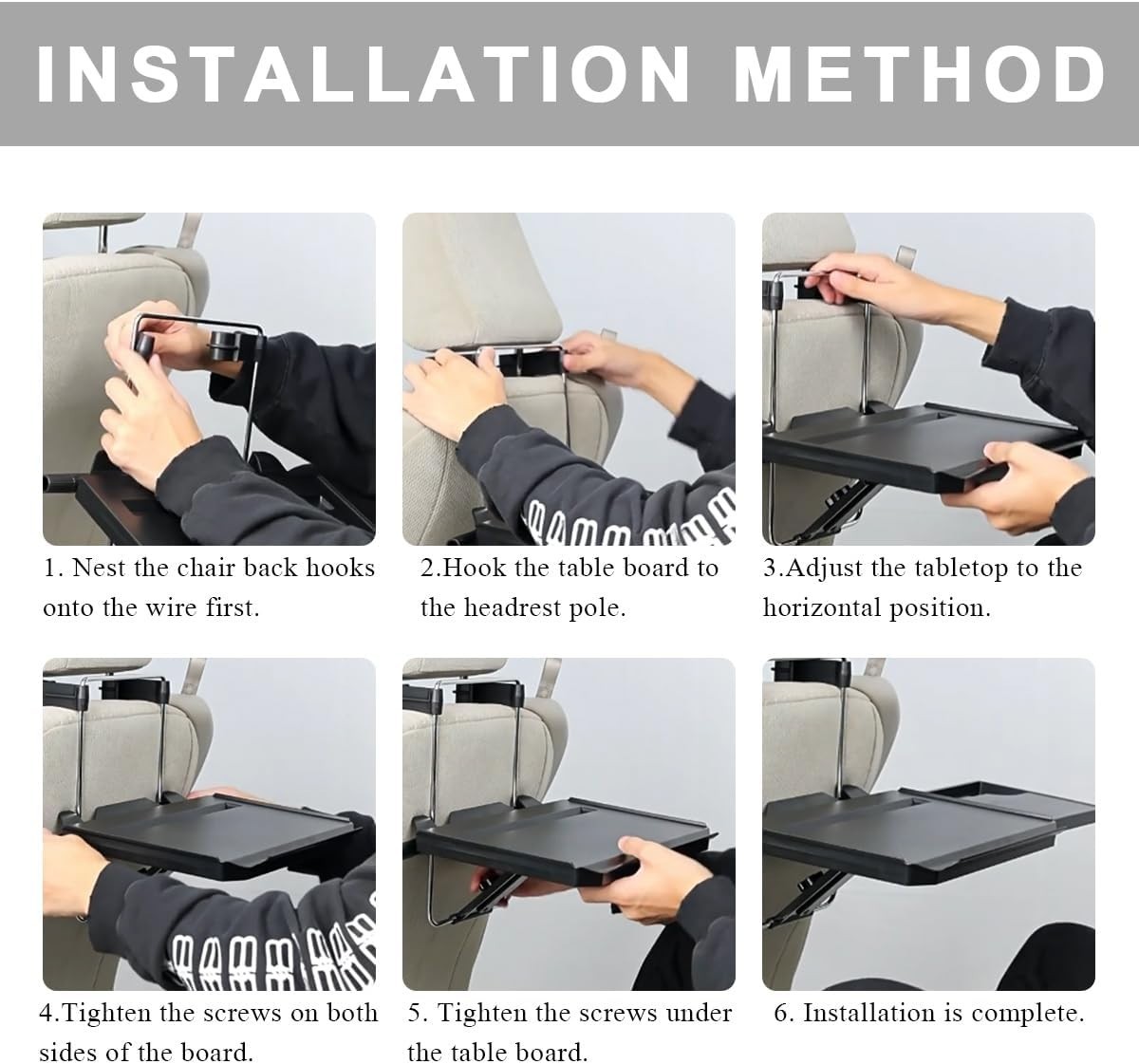 INSTALLATION METHOD

1. Nest the chair back hooks onto the wire first.

2.Hook the table board to the headrest pole.

3.Adjust the tabletop to the horizontal position.

4.Tighten the screws on both sides of the board.

5. Tighten the screws under the table board.

6. Installation is complete.