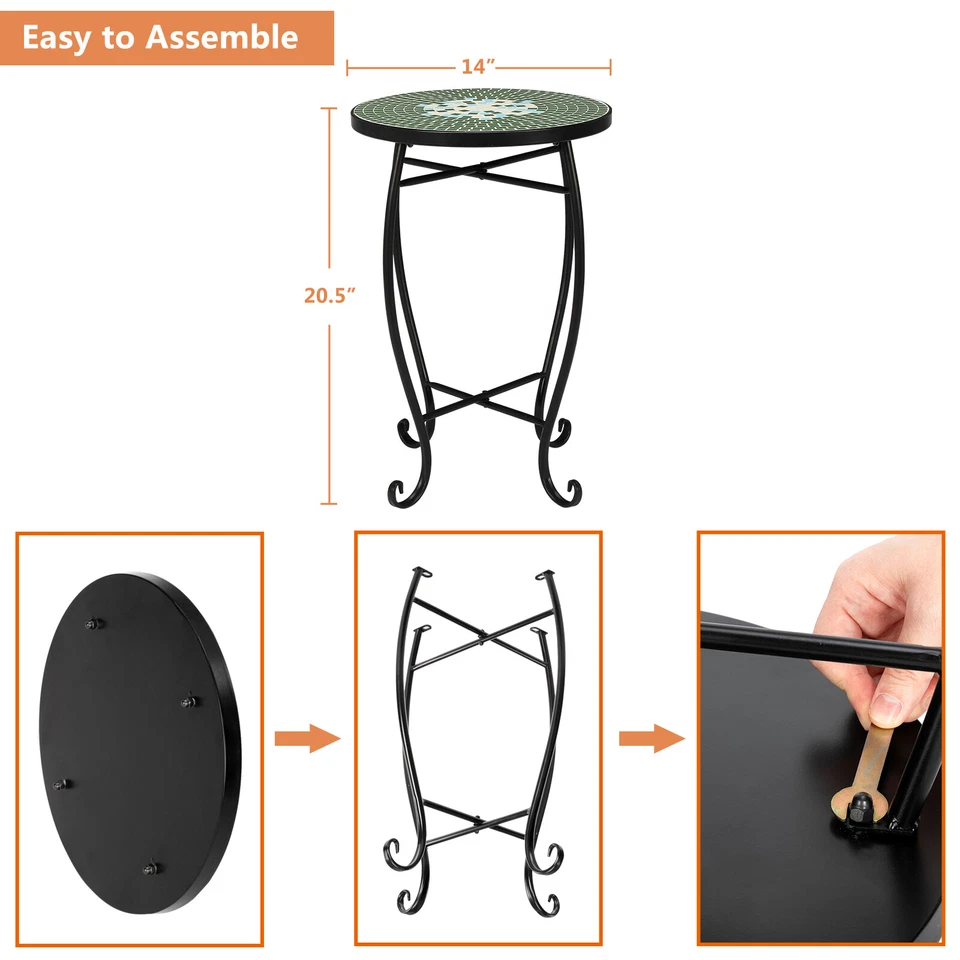 Easy to Assemble

14”

20.5”