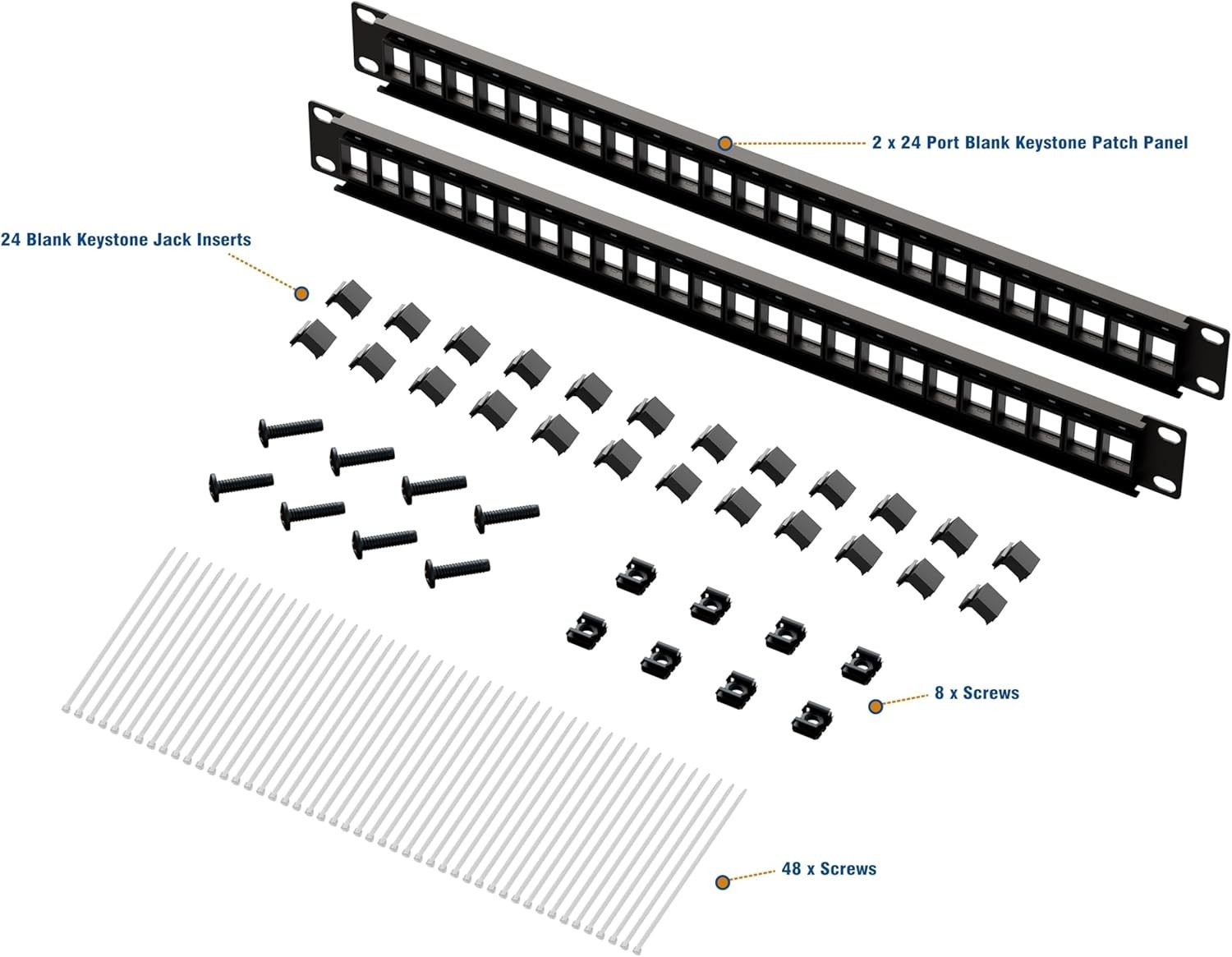 2 x 24 Port Blank Keystone Patch Panel

24 Blank Keystone Jack Inserts

8 x Screws

48 x Screws