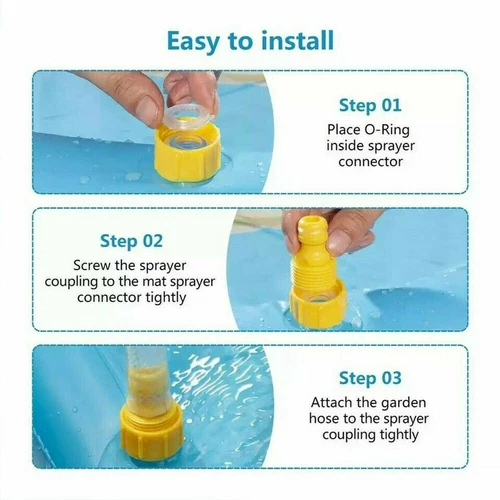 Easy to install

Step 01
Place O-Ring inside sprayer connector

Step 02
Screw the sprayer coupling to the mat sprayer connector tightly

Step 03
Attach the garden hose to the sprayer coupling tightly