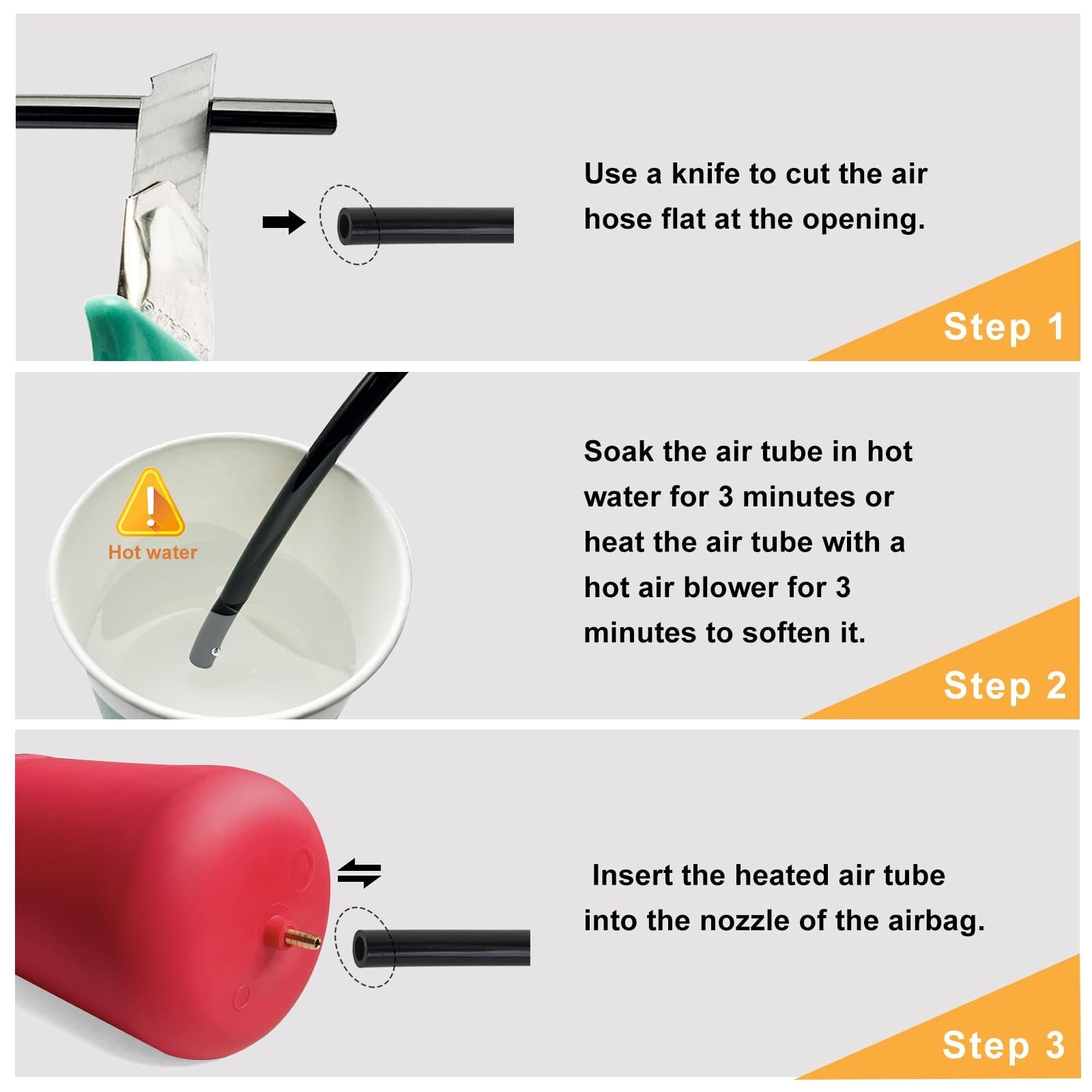 Use a knife to cut the air hose flat at the opening.

Step 1

Hot water

Soak the air tube in hot water for 3 minutes or heat the air tube with a hot air blower for 3 minutes to soften it.

Step 2

Insert the heated air tube into the nozzle of the airbag.

Step 3