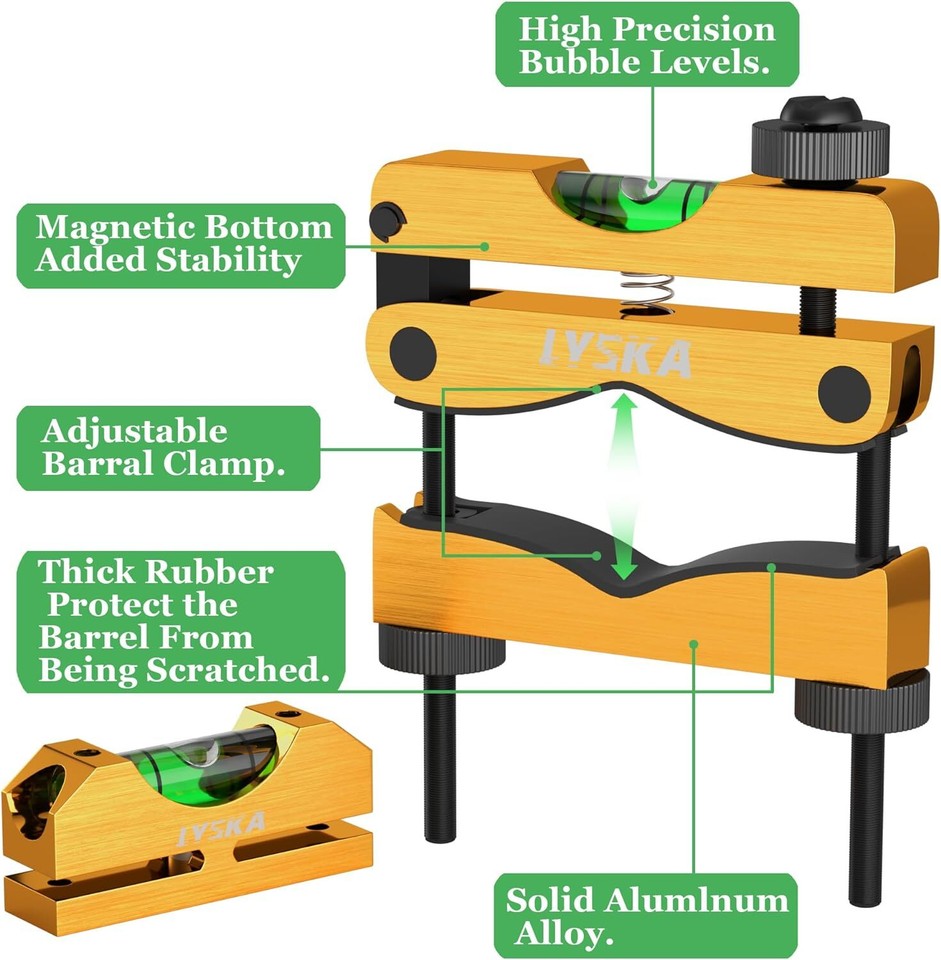 High Precision Bubble Levels.

Magnetic Bottom Added Stability

IYSKA

Adjustable Barral Clamp.

Thick Rubber Protect the Barrel From Being Scratched.

IYSKA

Solid Alumlnum Alloy.